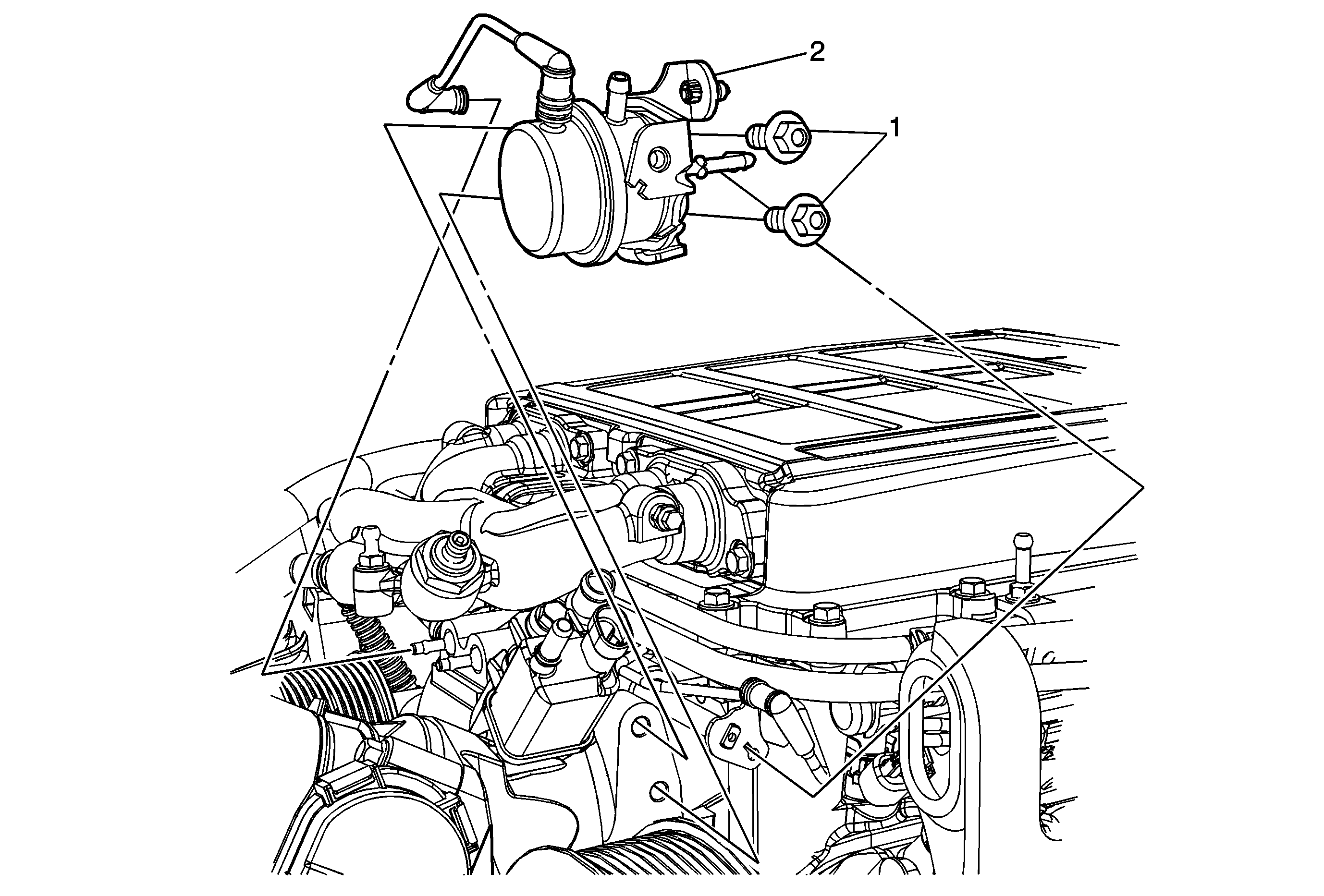 2
1