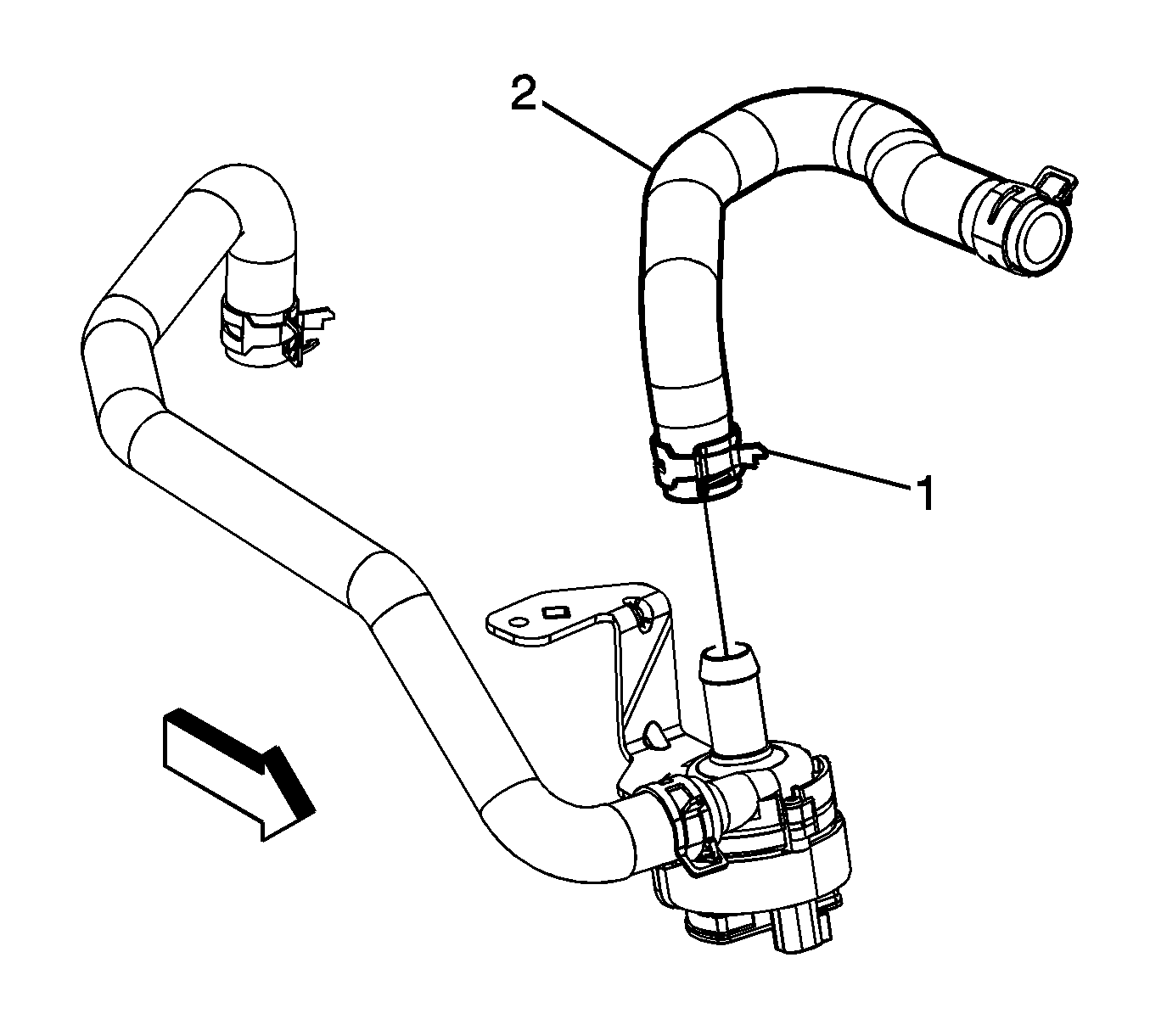 2
1