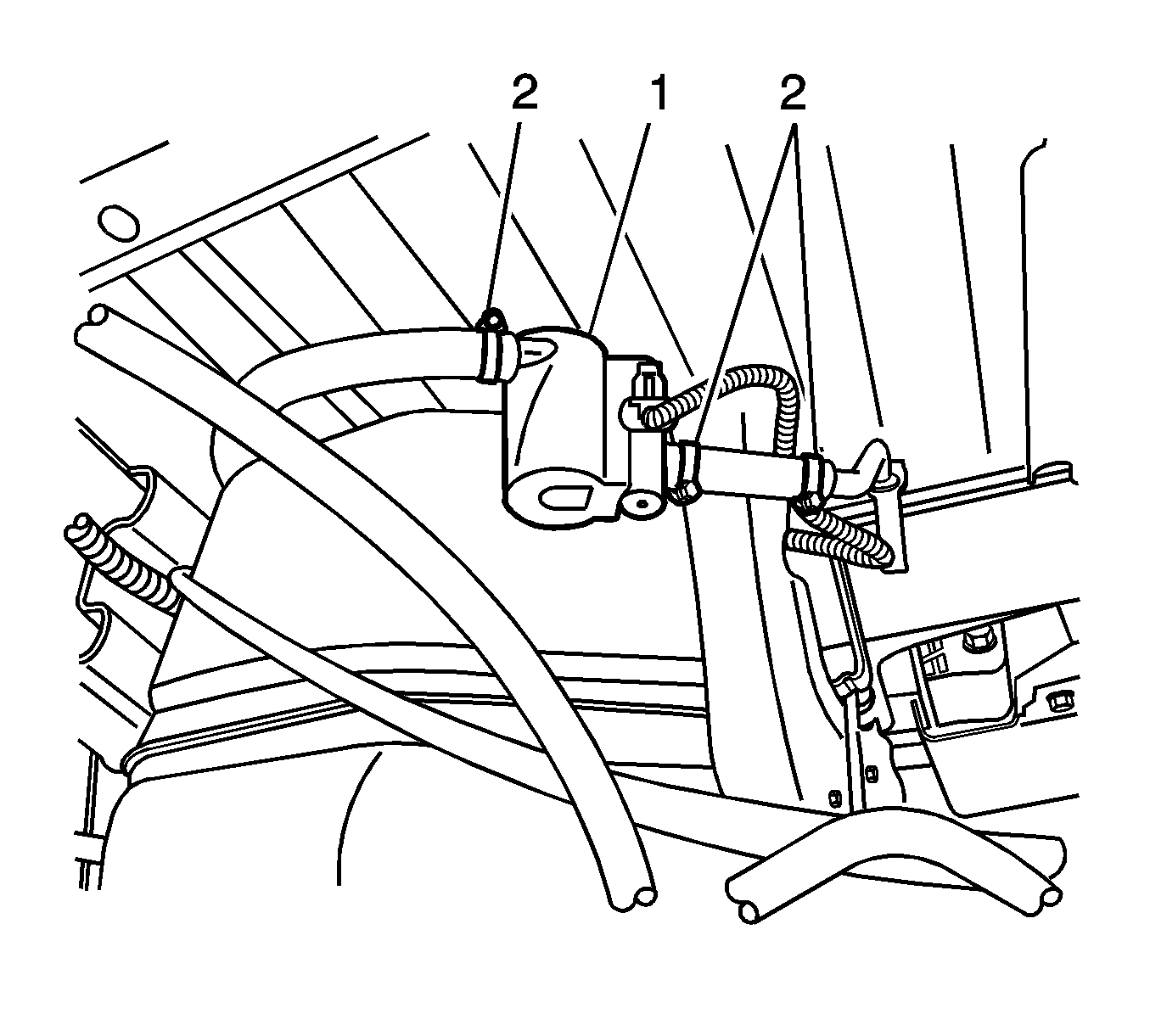 2 1 2