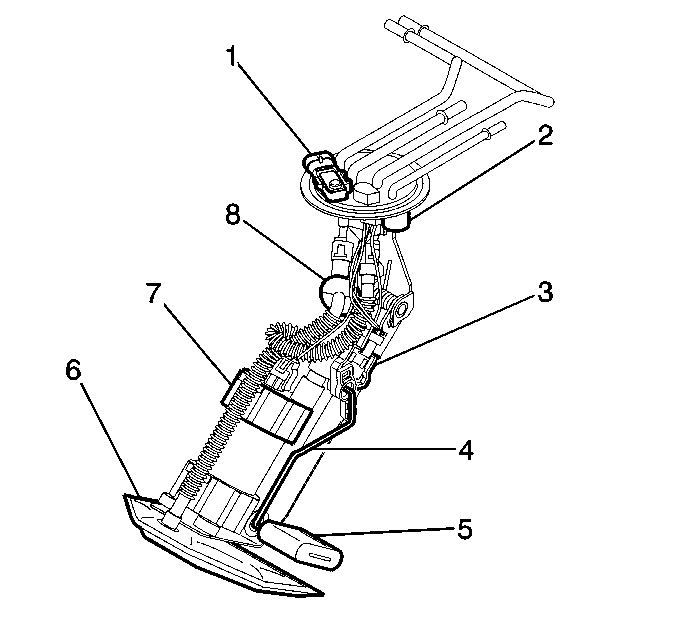 1
2
8
3
7
6
4
5