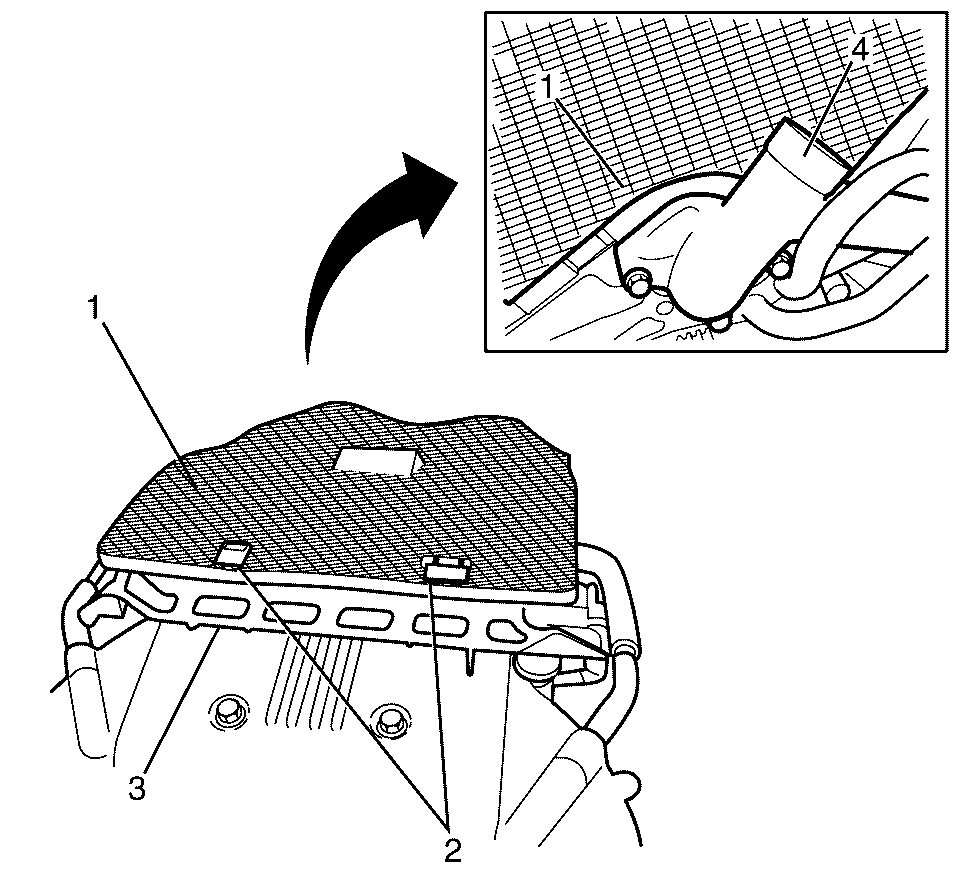 1
4
1
3
2