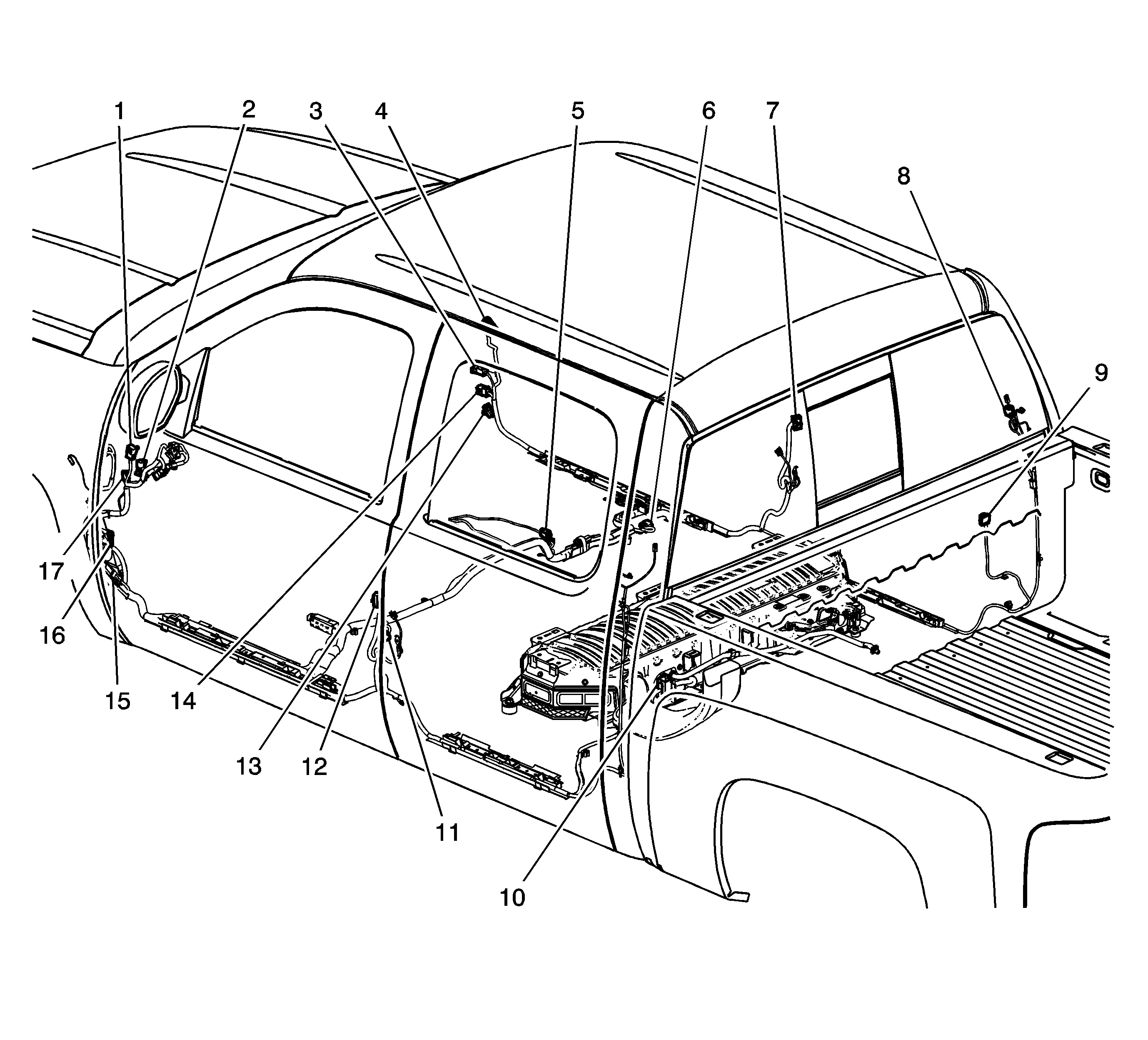 1
2
3
4
5
6
7
8
9
17
16
15
14
13
12
11
10