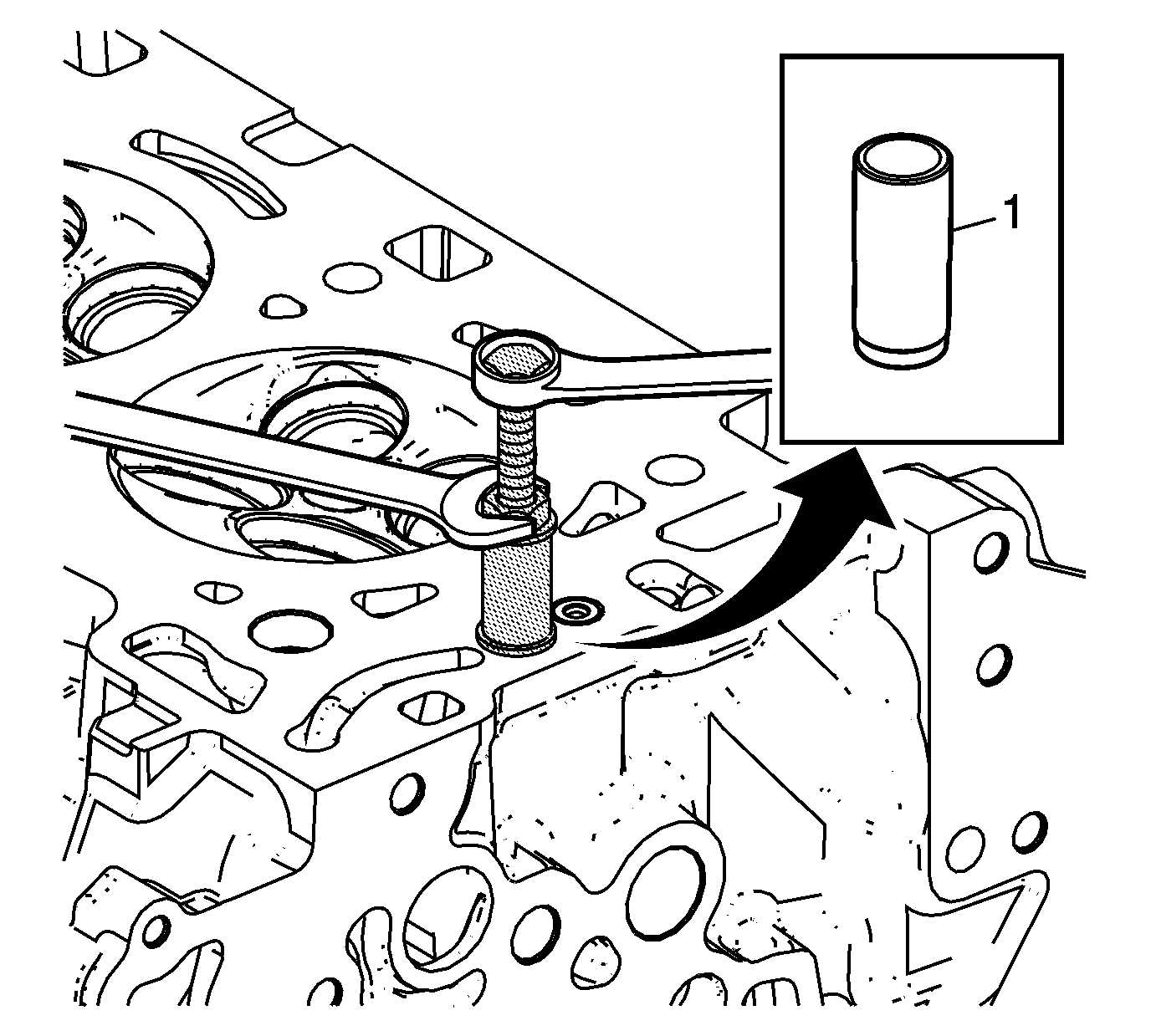 1