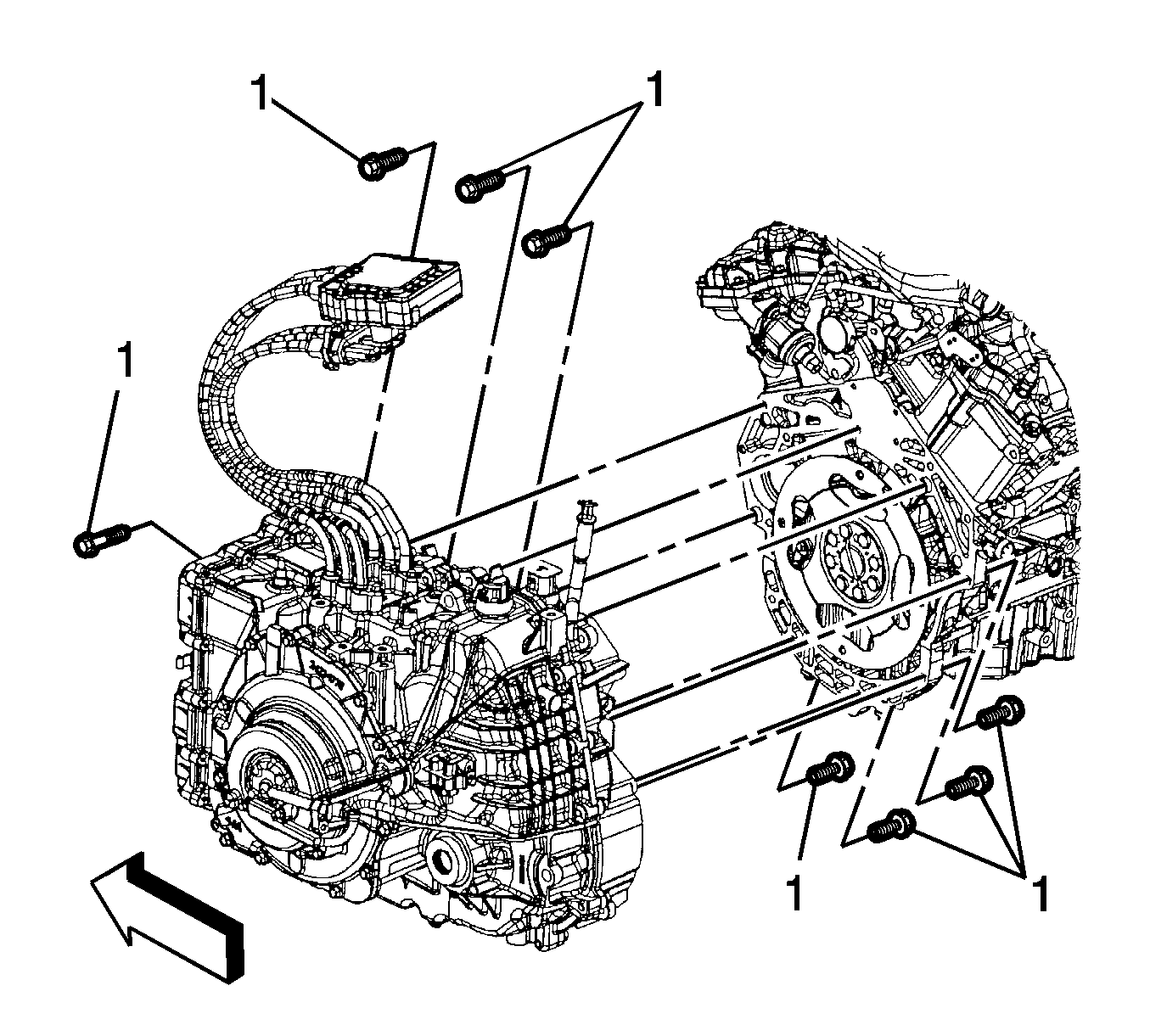 1
1
1
1
1