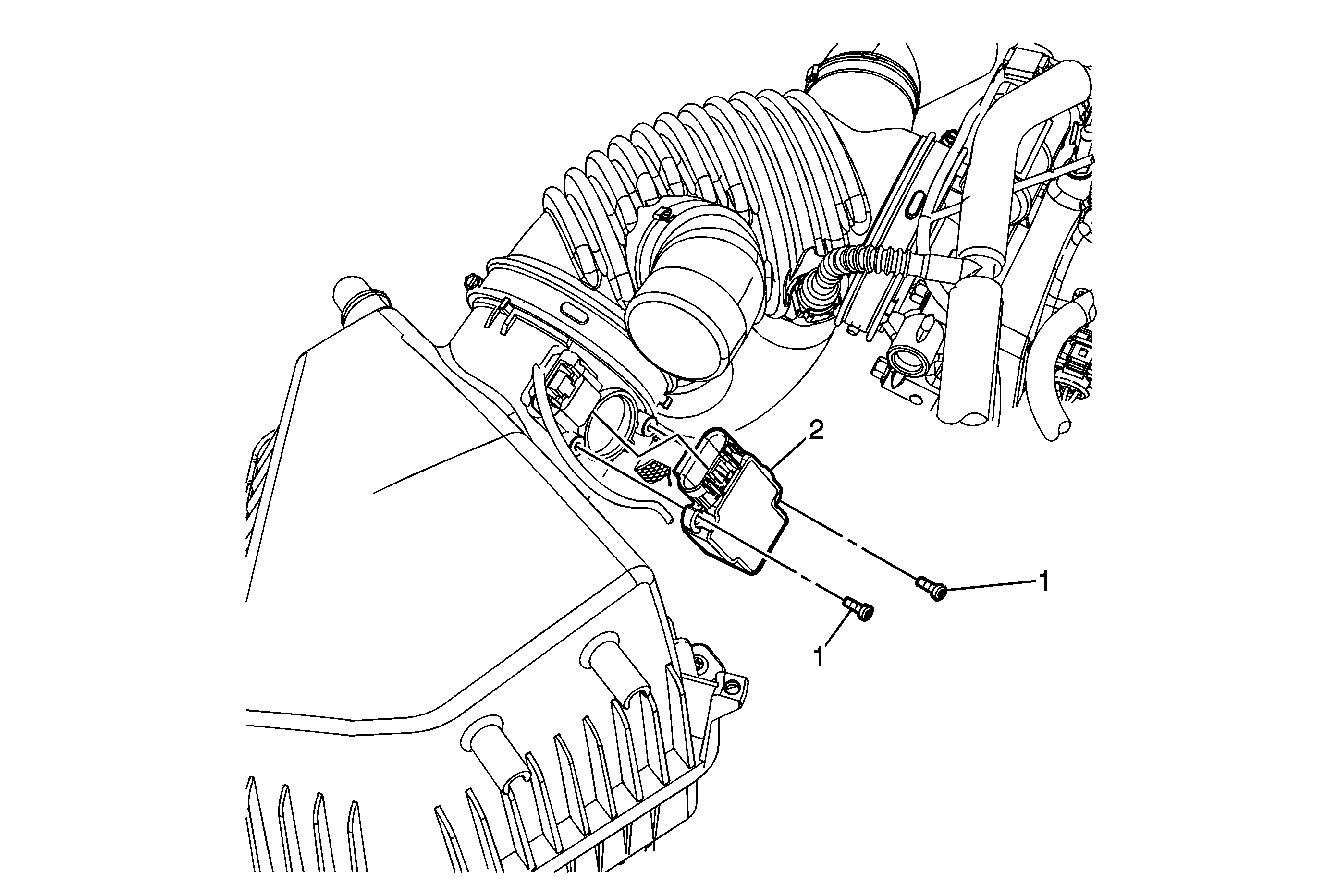 2
1
1