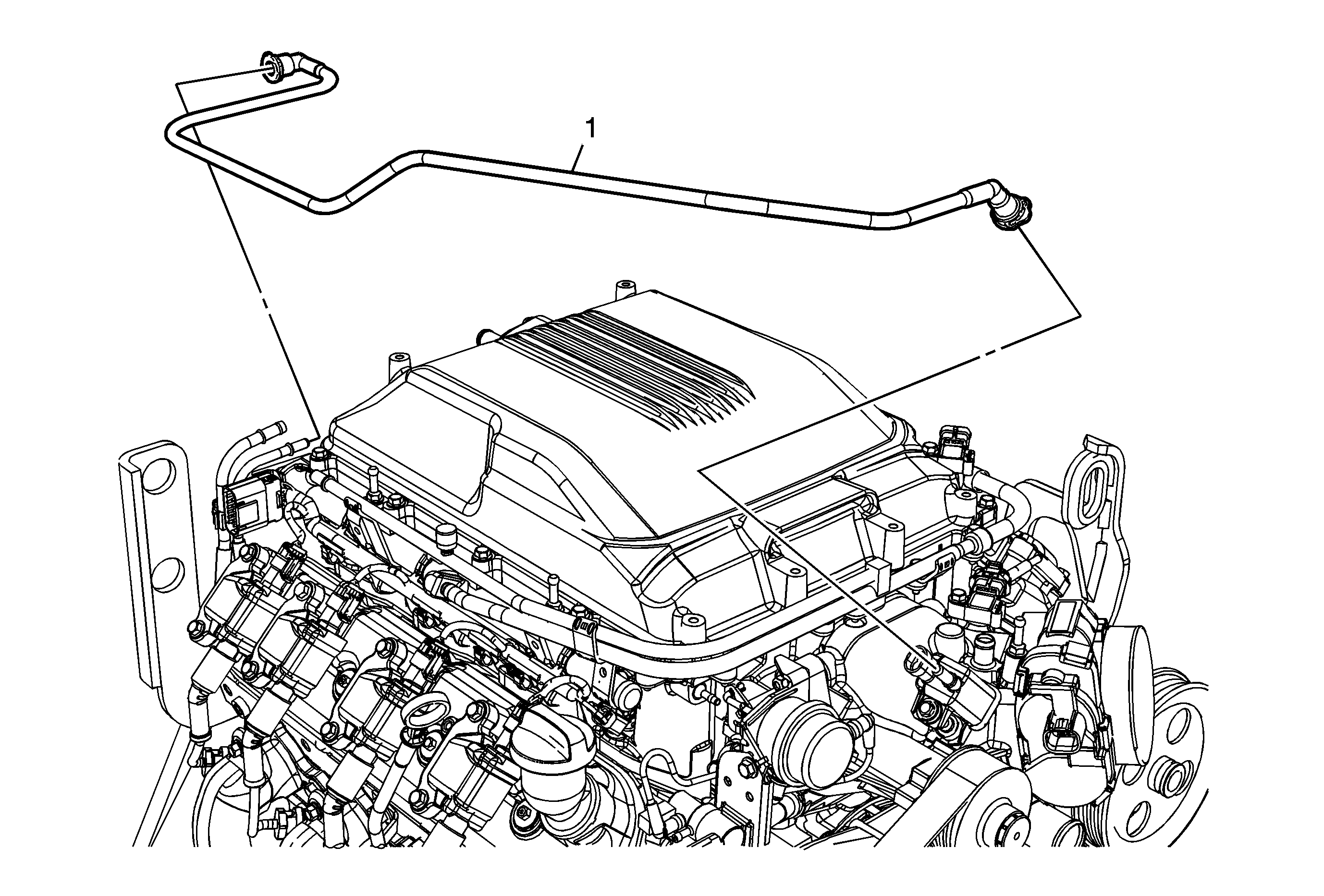 1