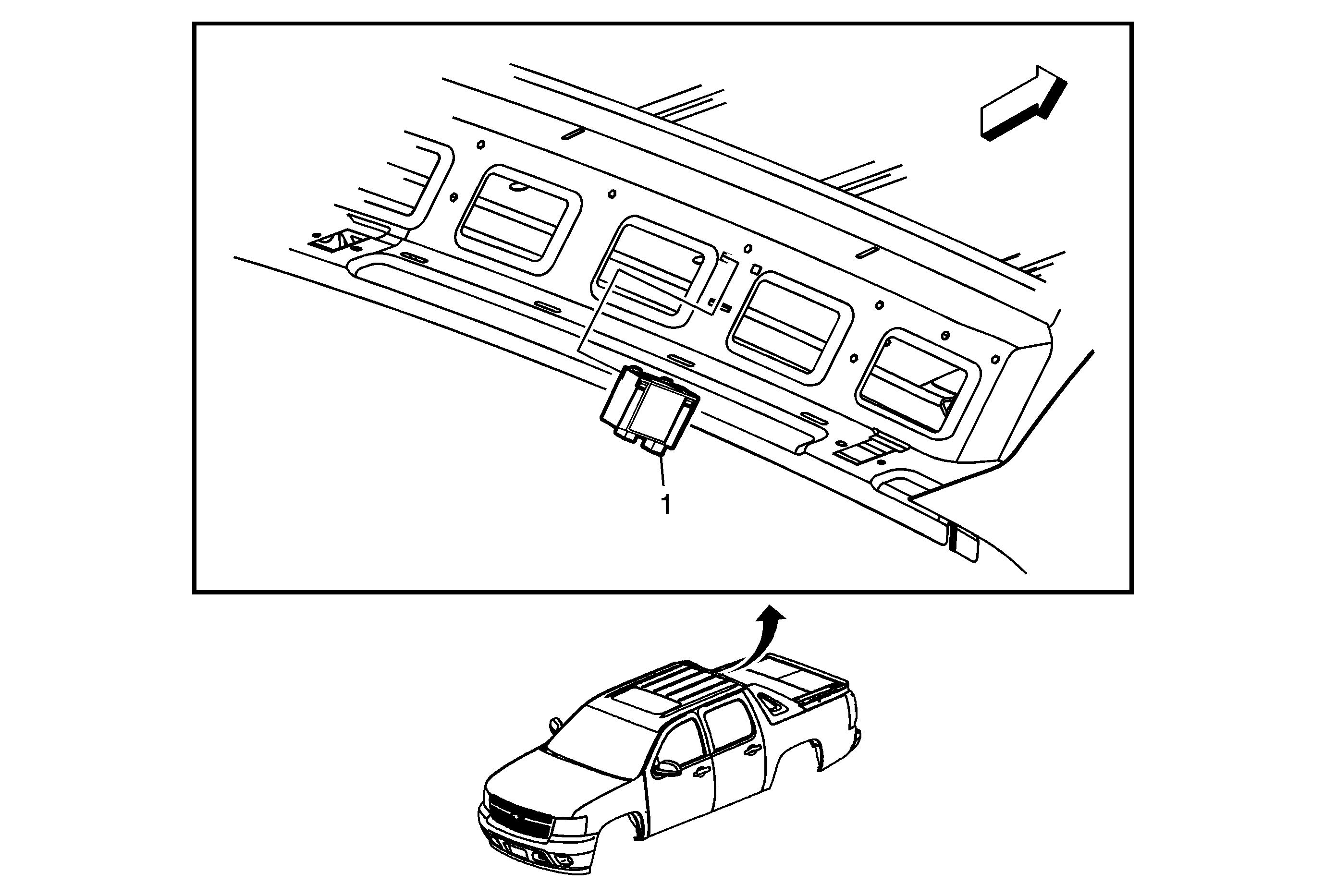 1