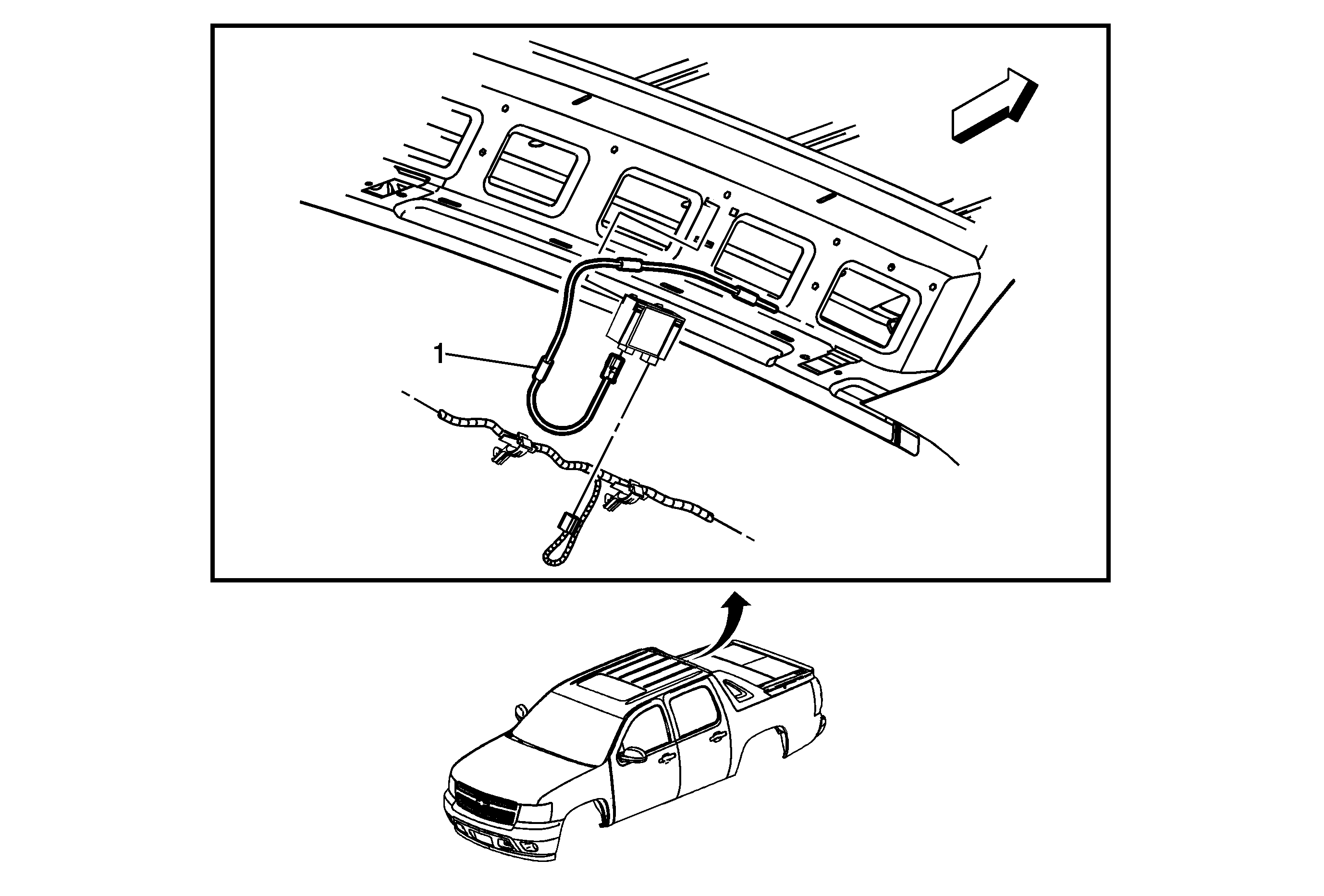 1