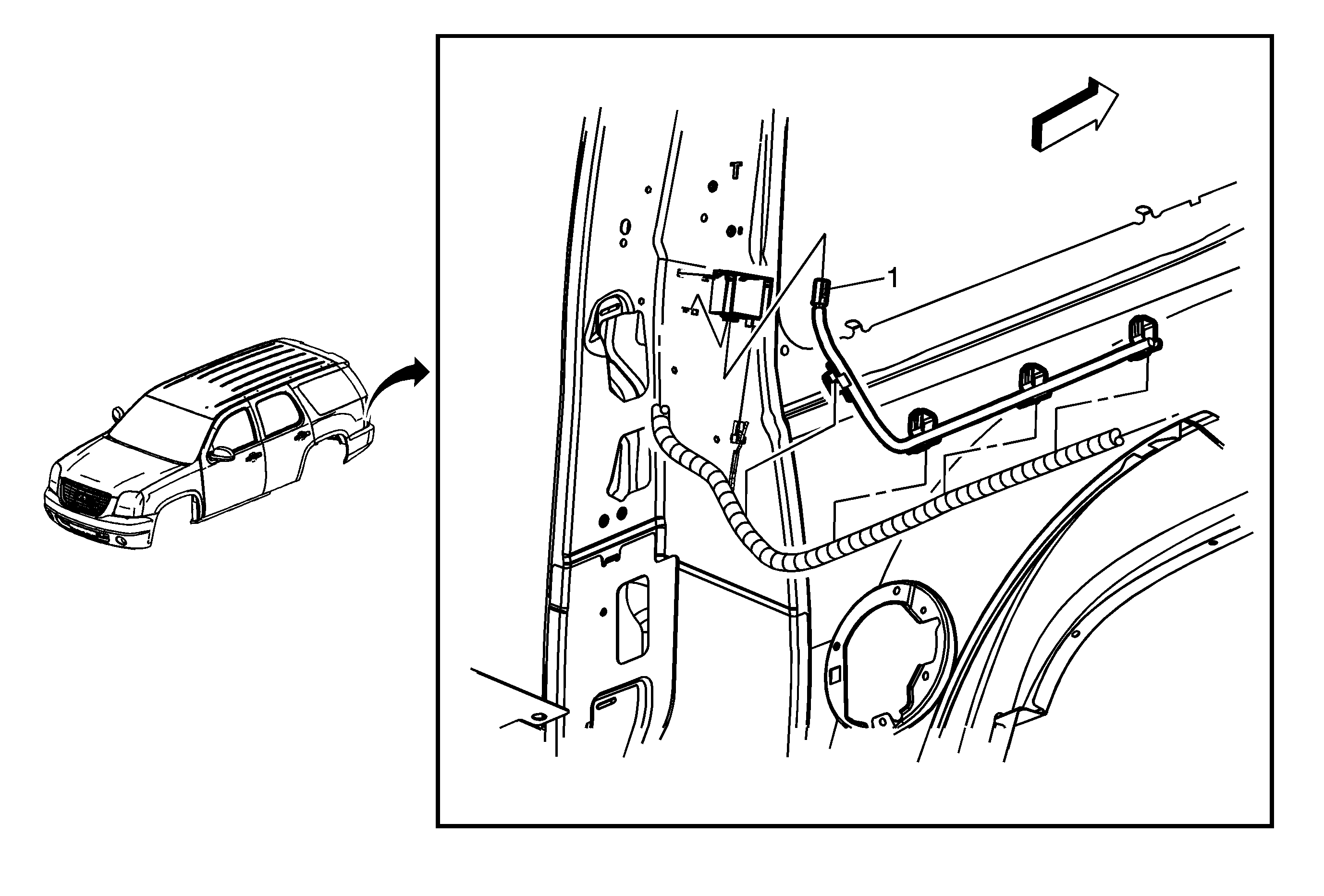 1