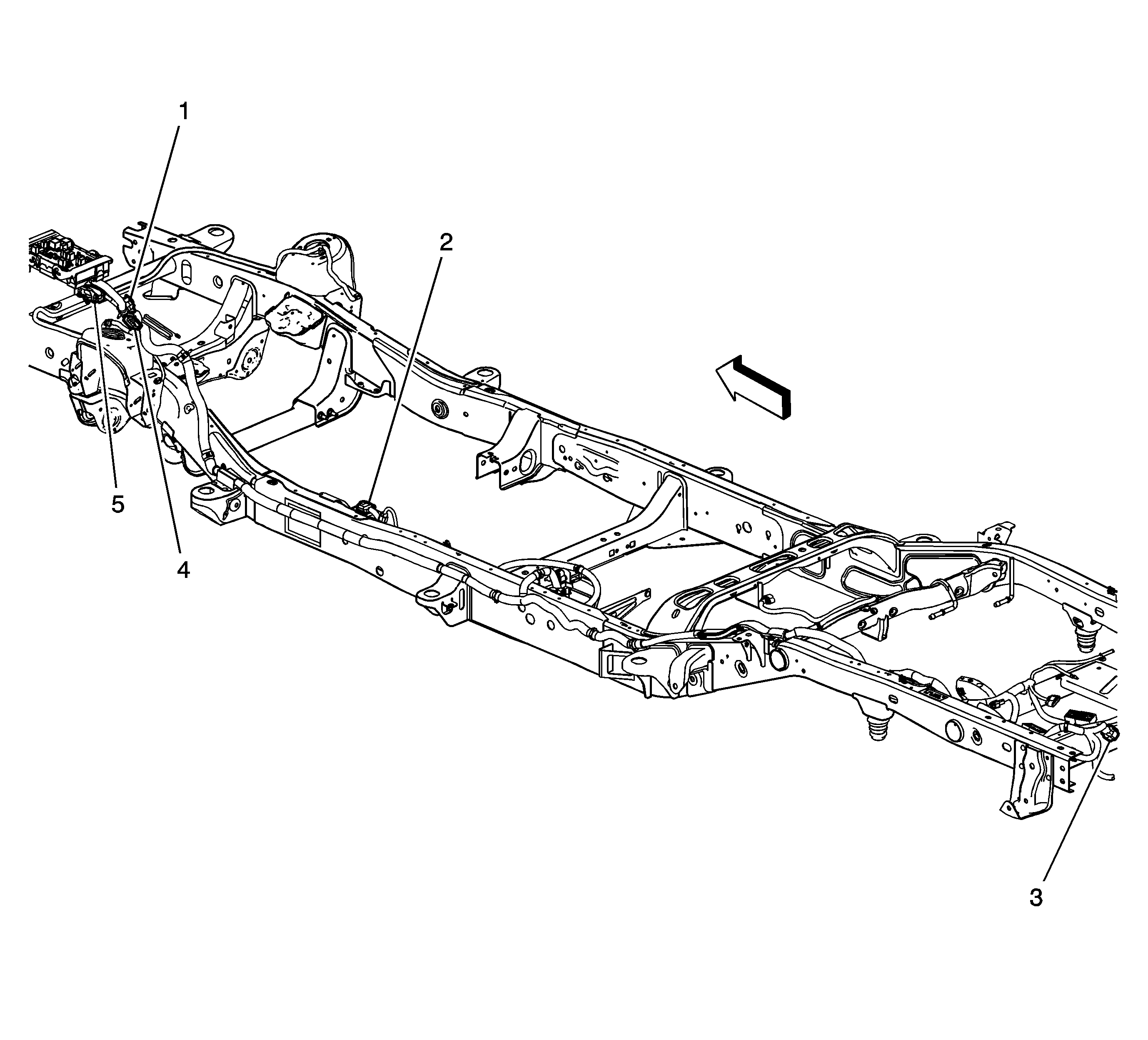 1
2
5
4
3