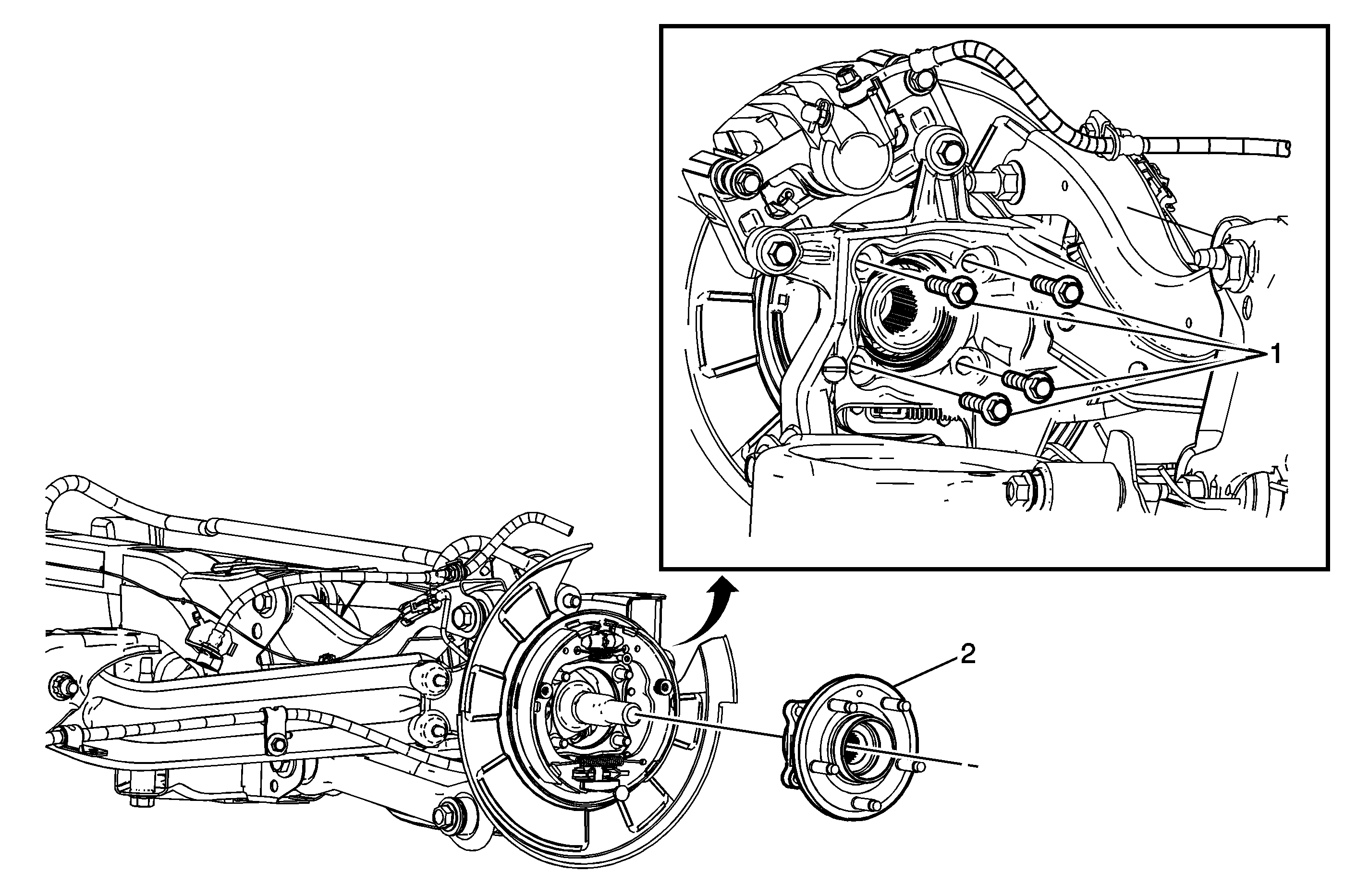 1

2