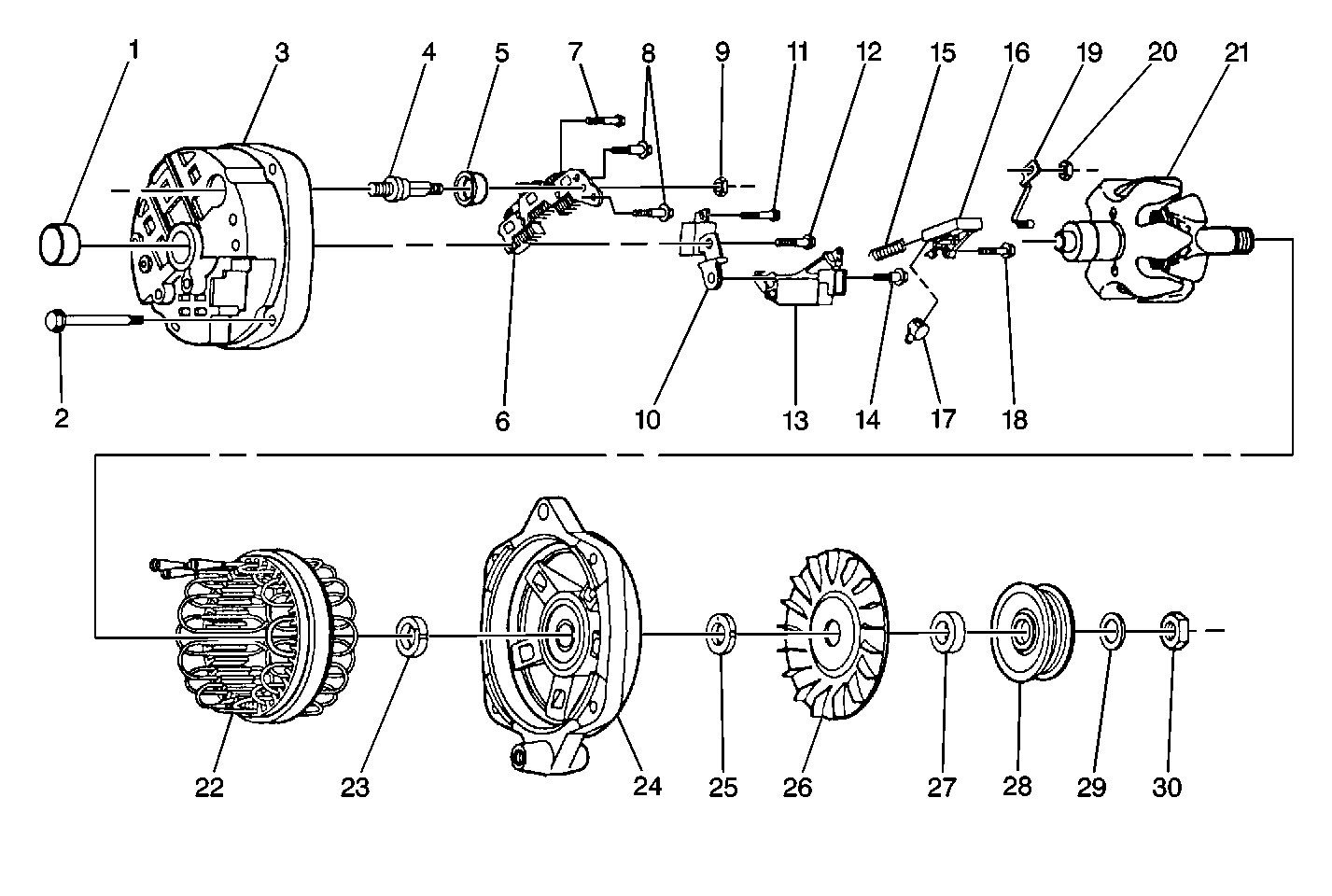 1 3 4 5 7 8 9 11 12 15 16 19 20 21

2 6 10 13 14 17 18

22 23 24 25 26 27 28 29 30