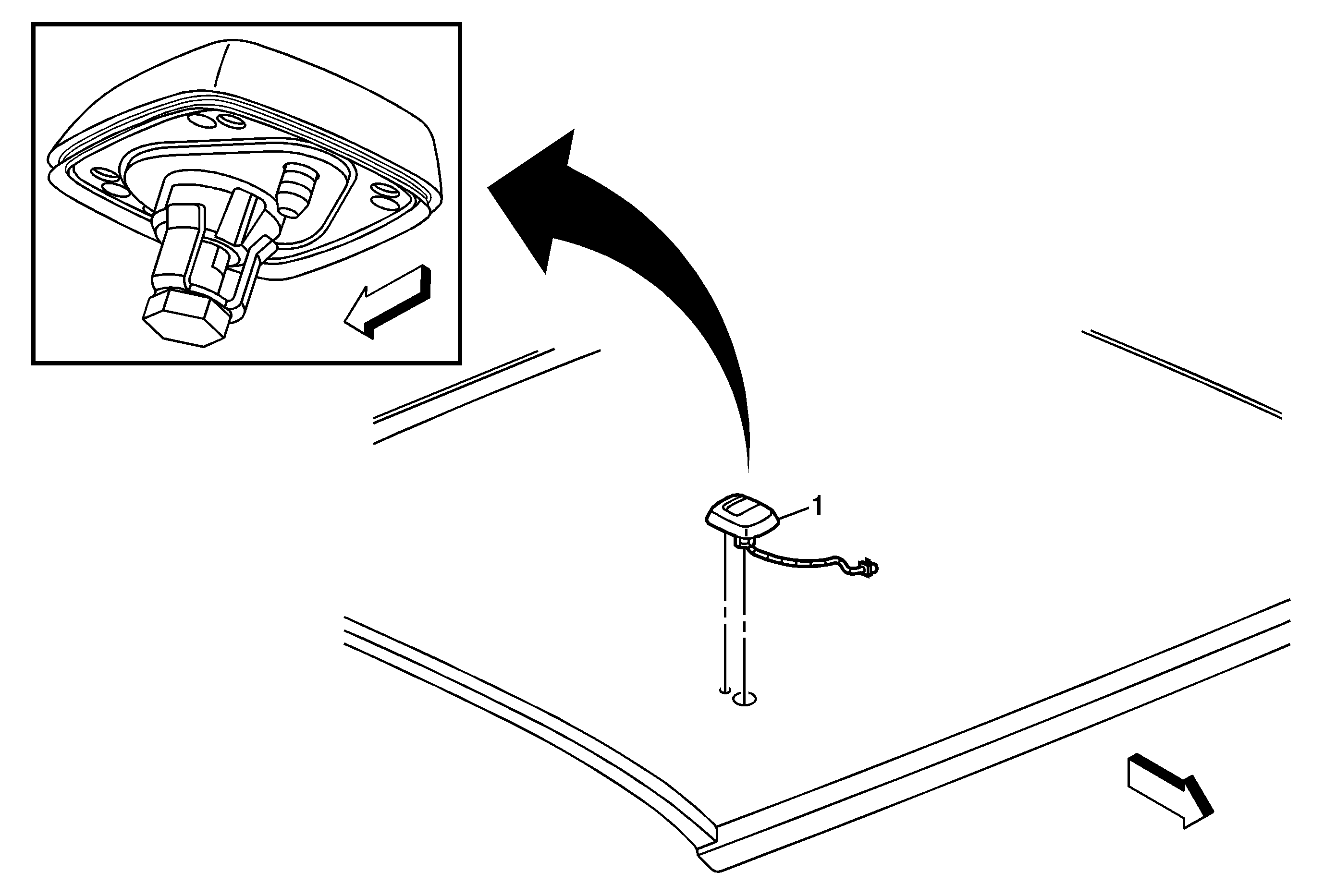 1