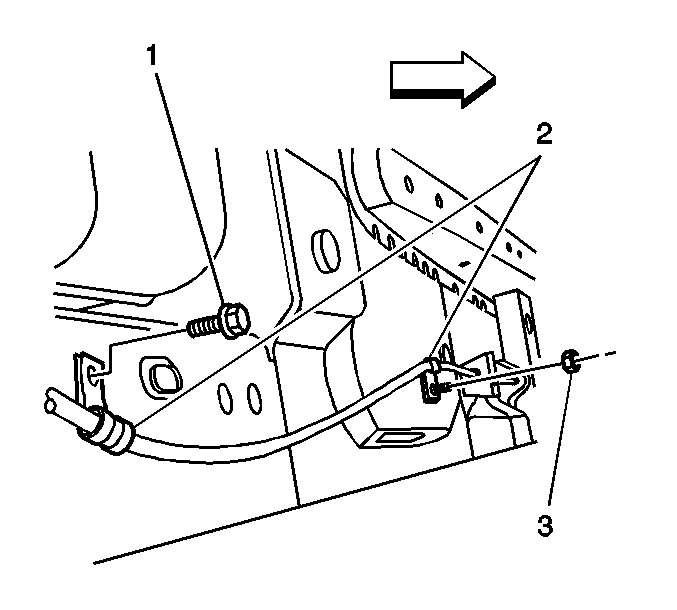 1
2
3