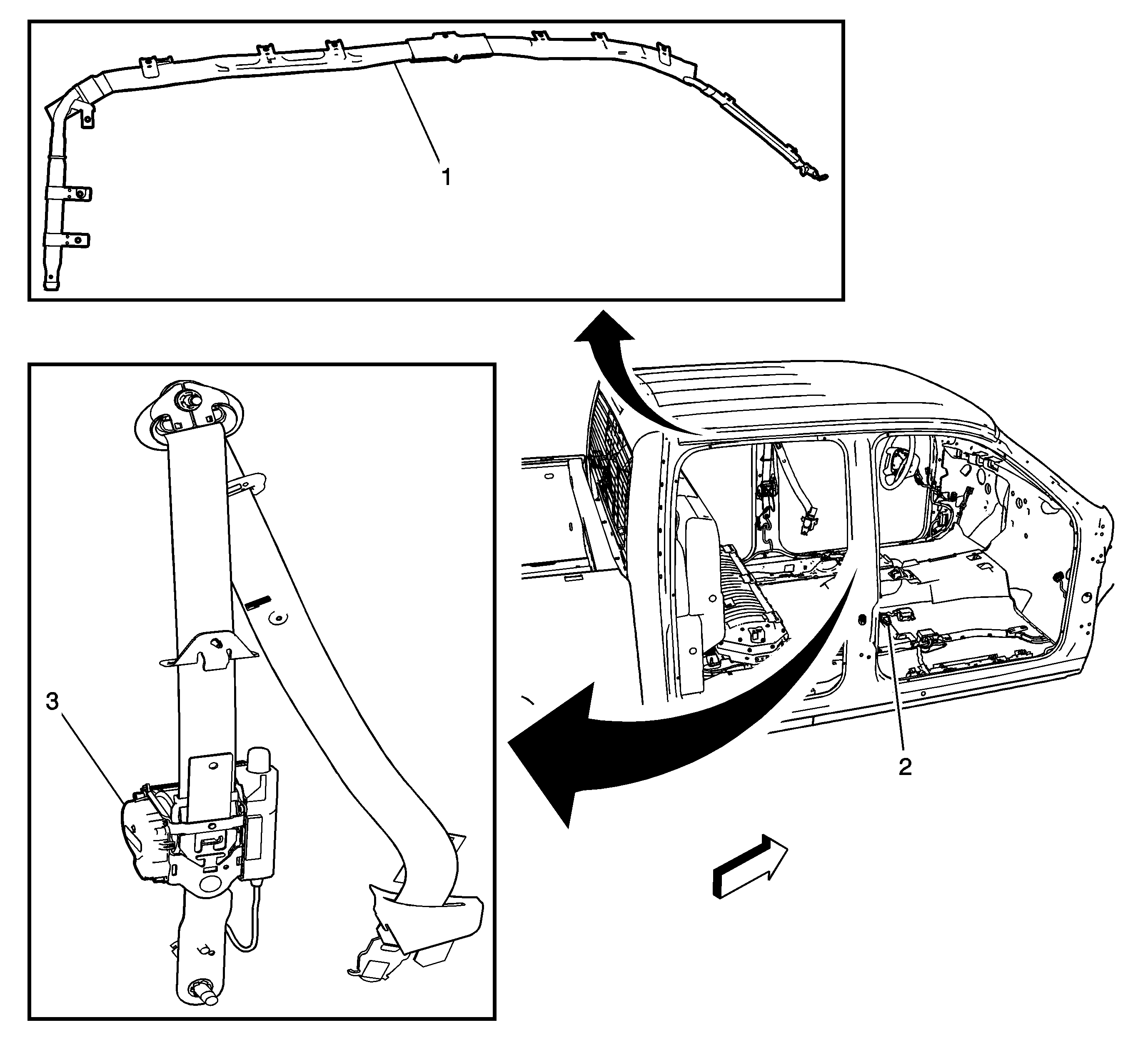 1

3

2