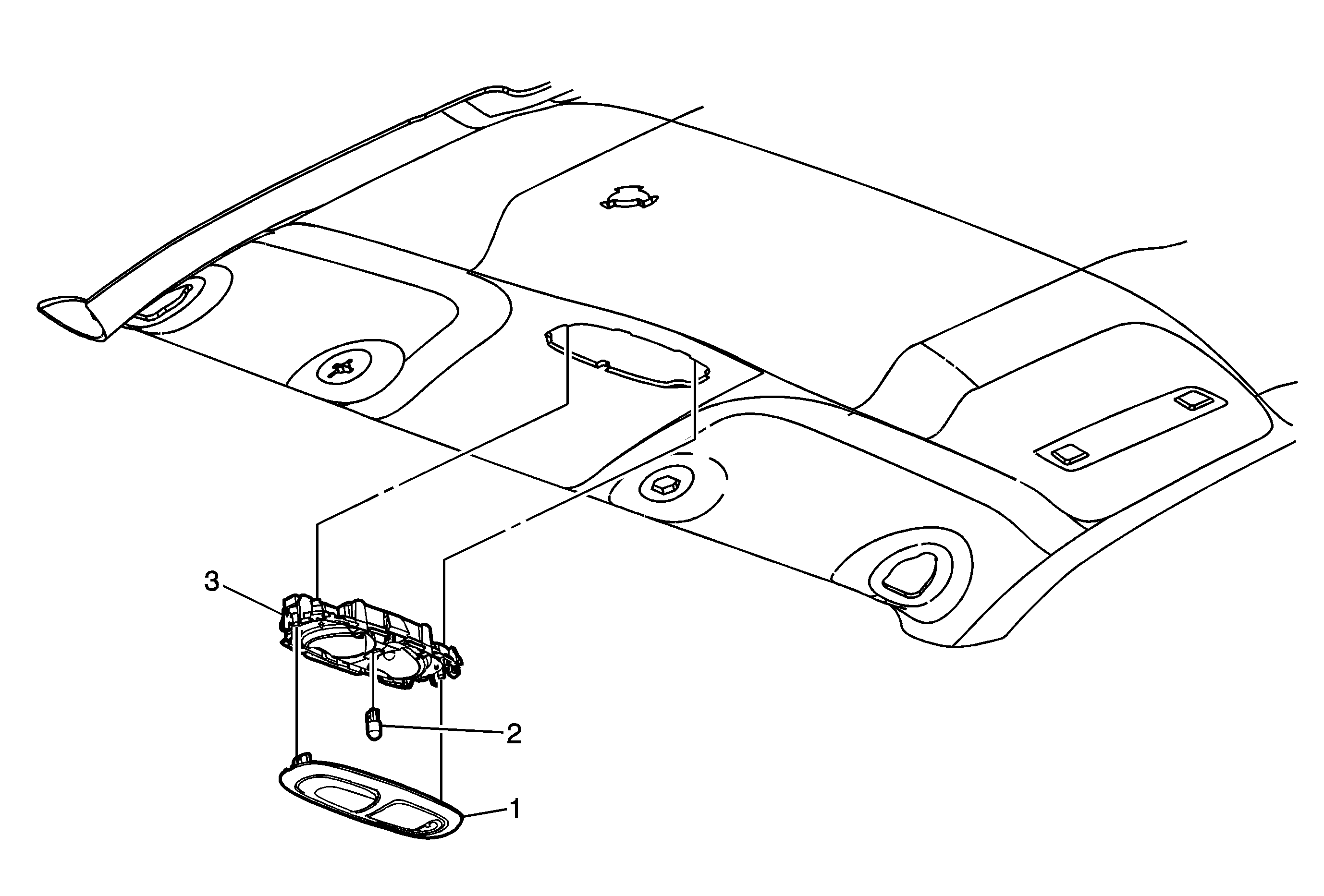 3
2
1