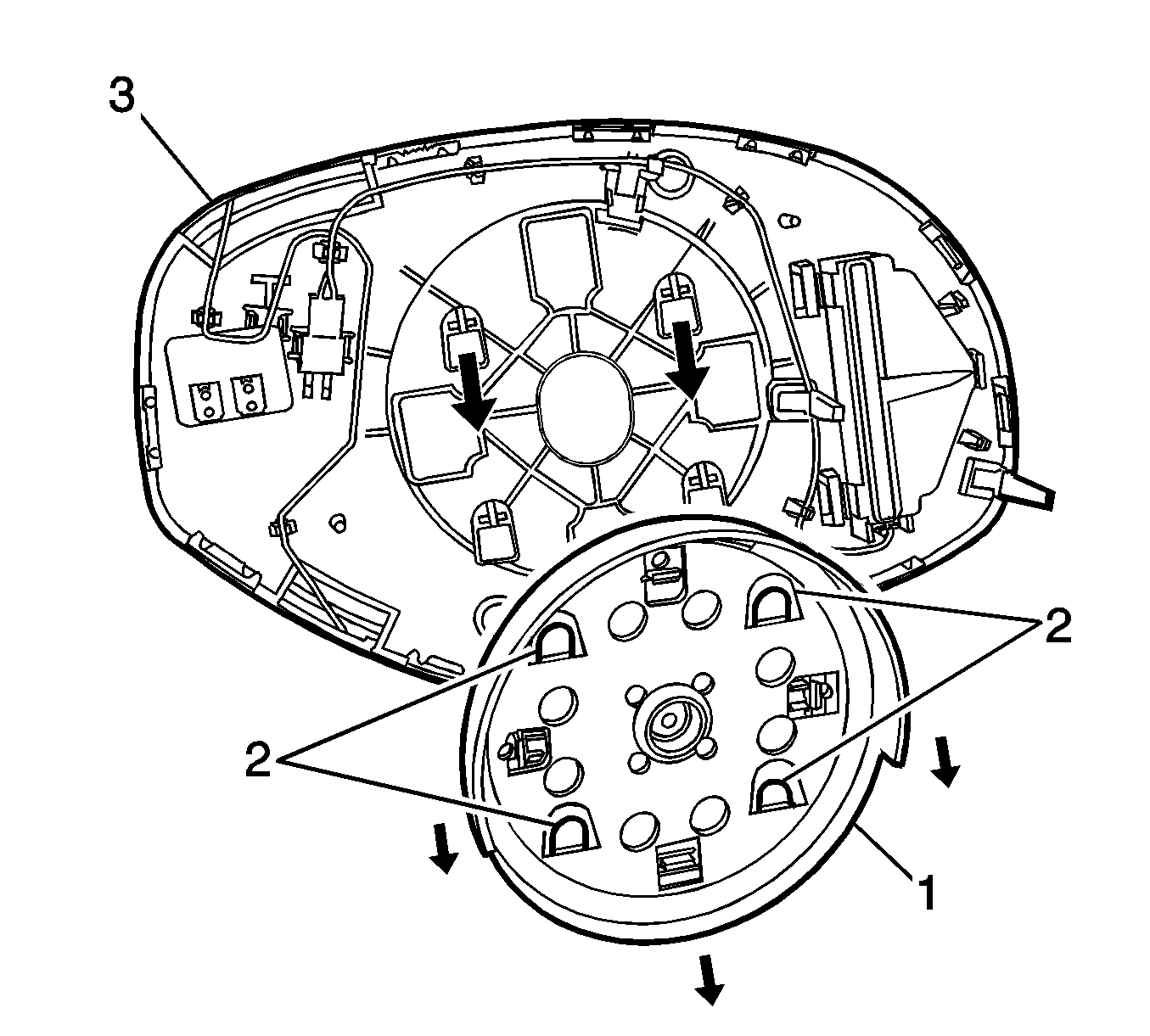 3
2
2
1