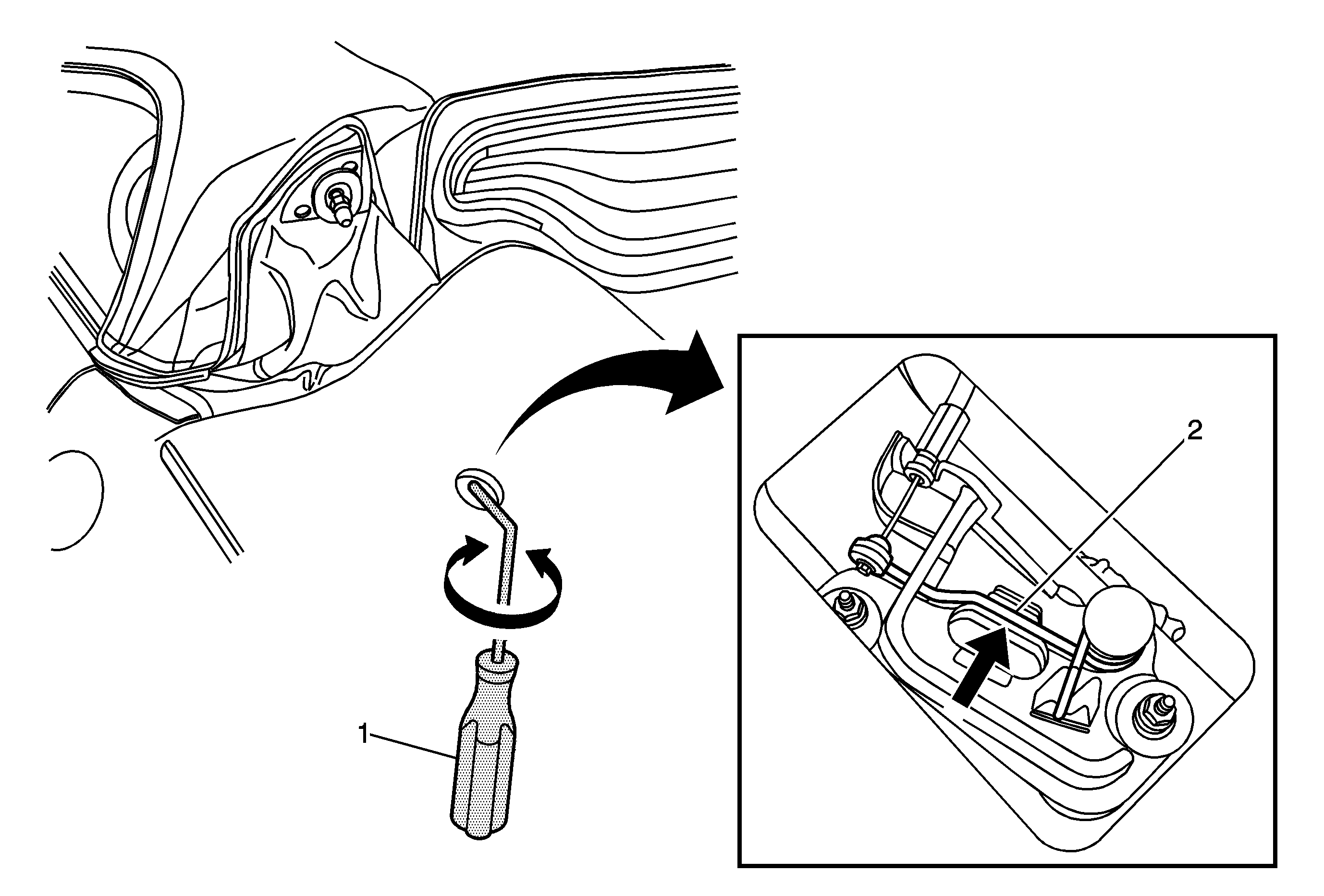 2

1