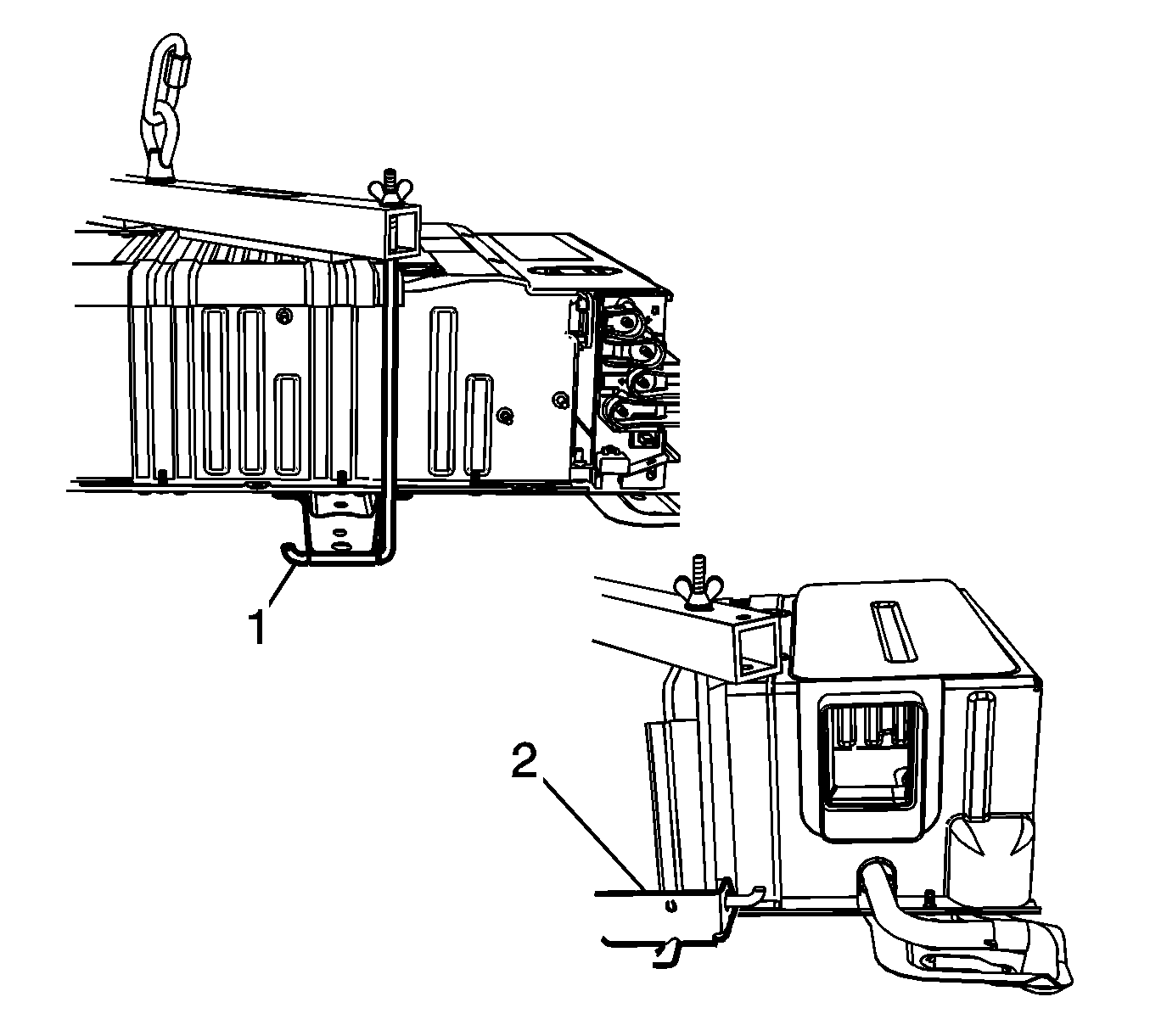 1

2