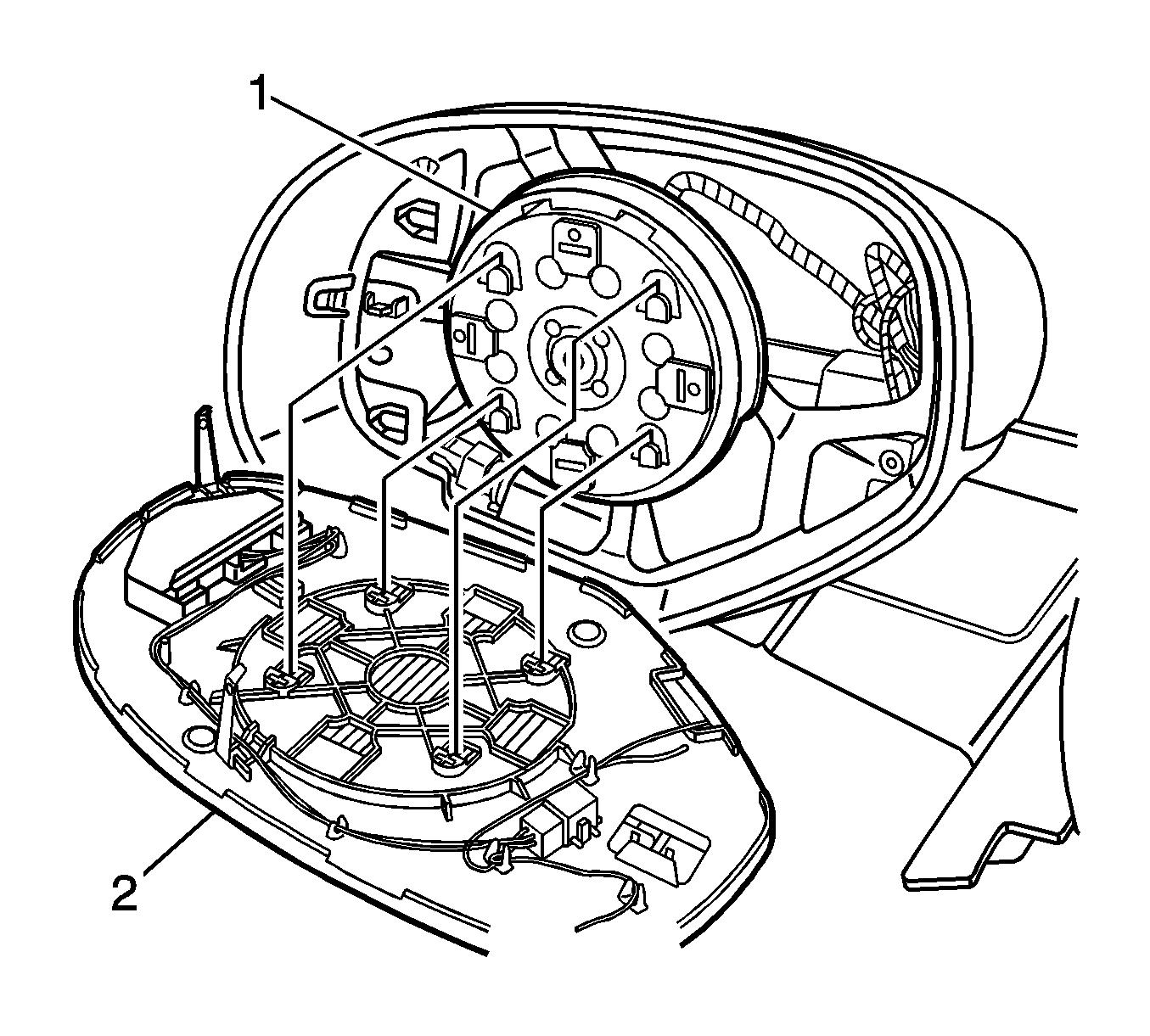 1
2