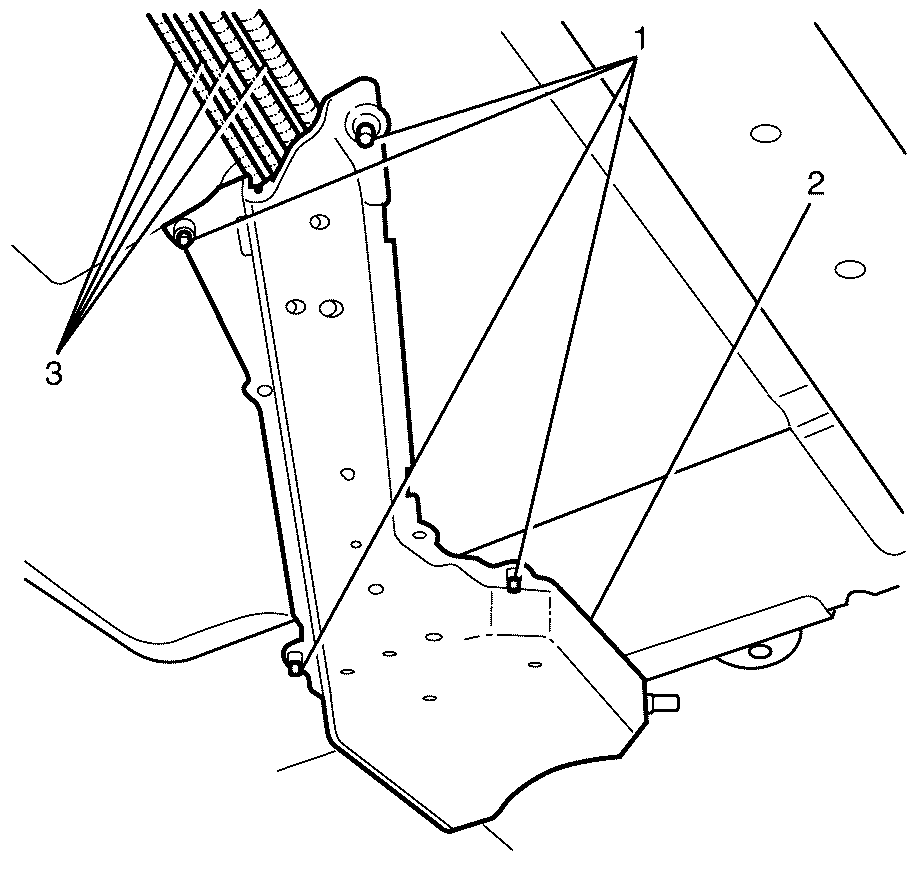 1
2
3