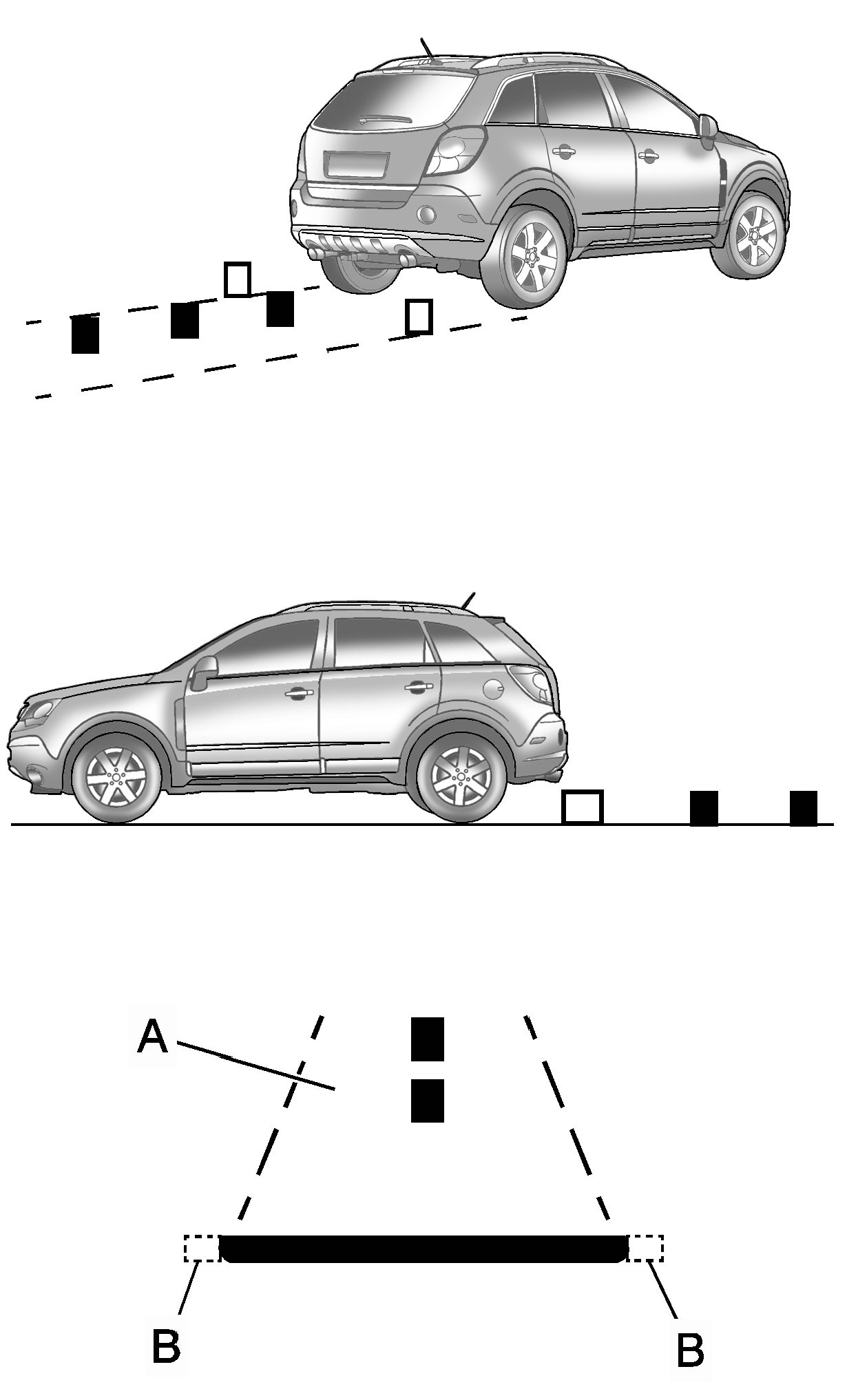 A

B

B