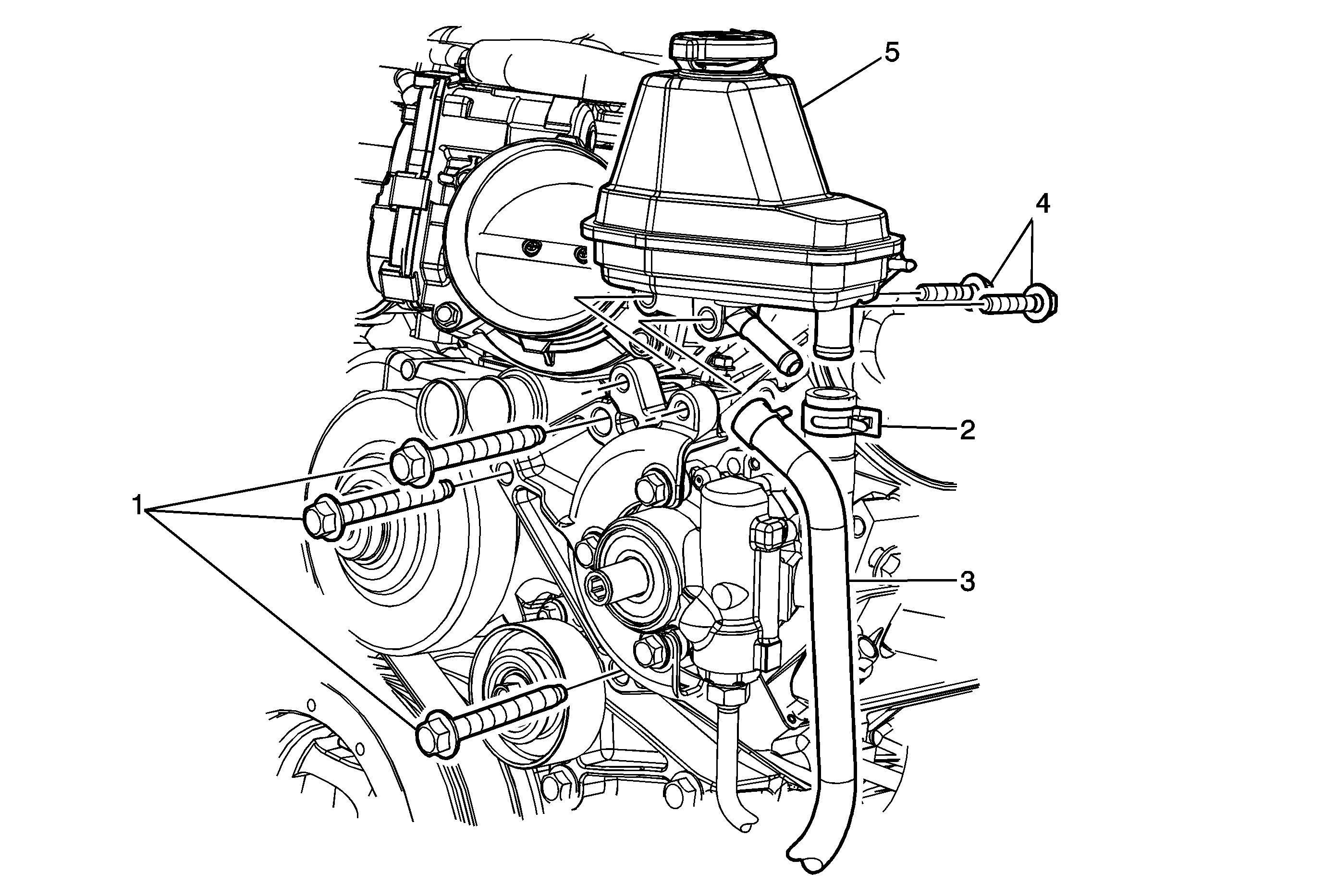 5
4
2
1
3