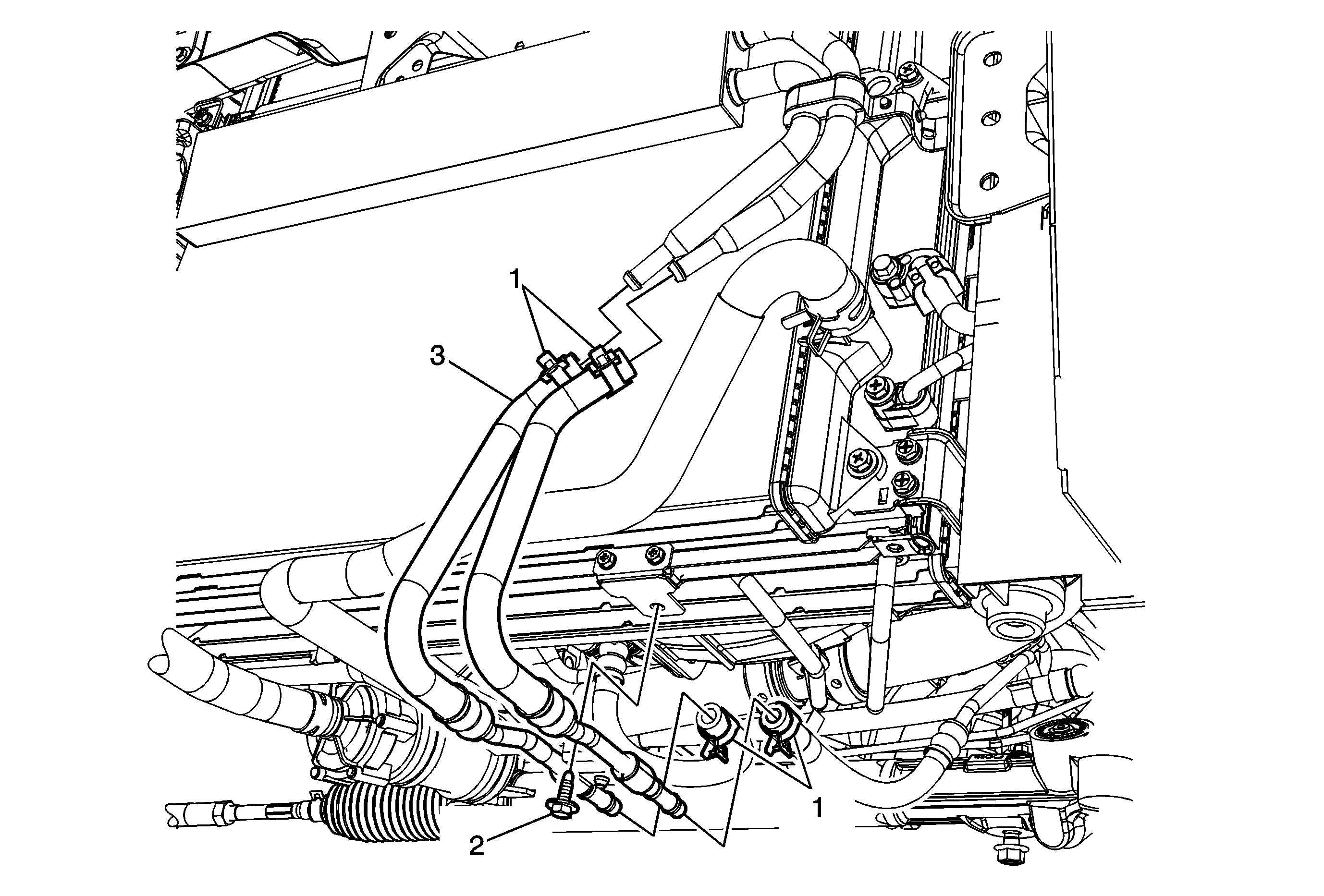 1
3
1
2