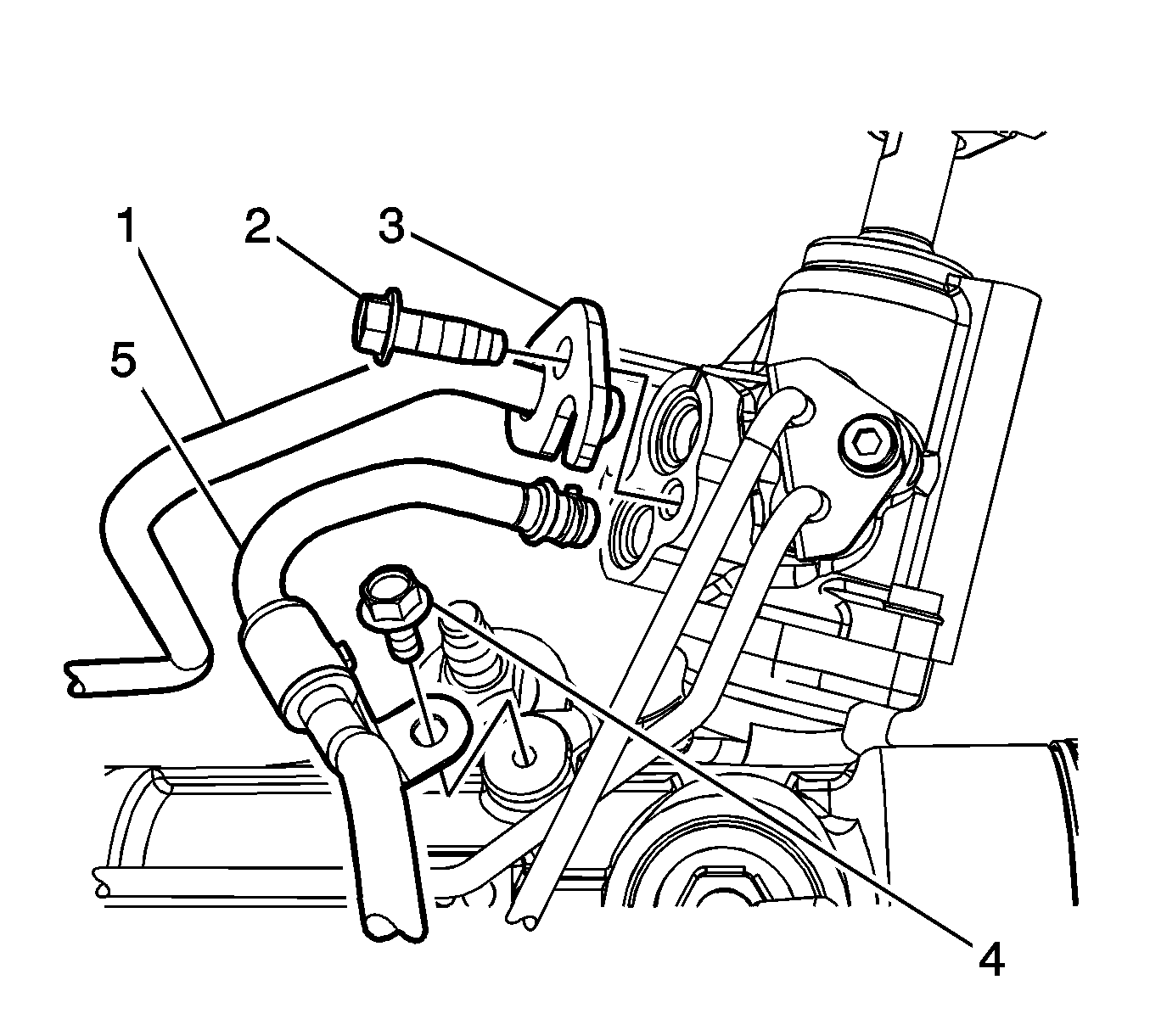 1
2
3
5
4