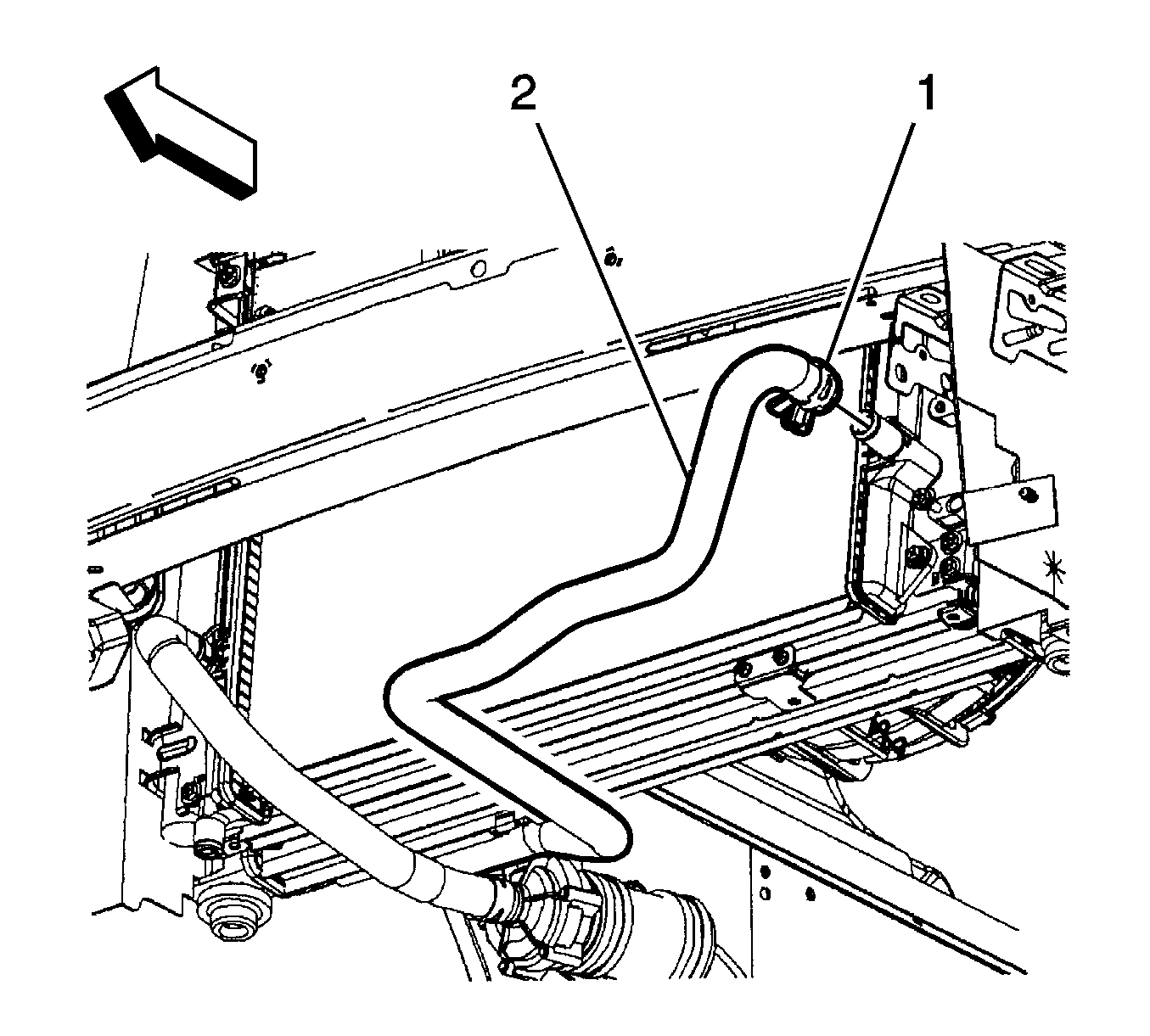 2
1