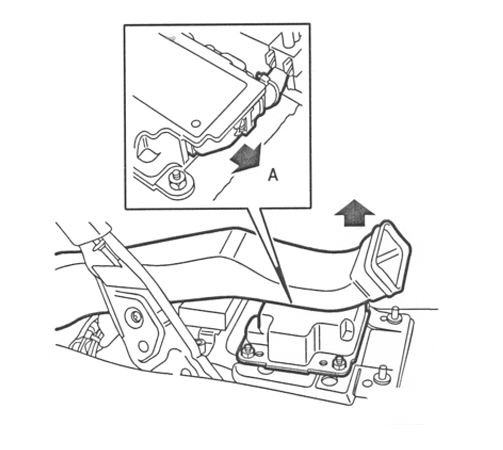 A