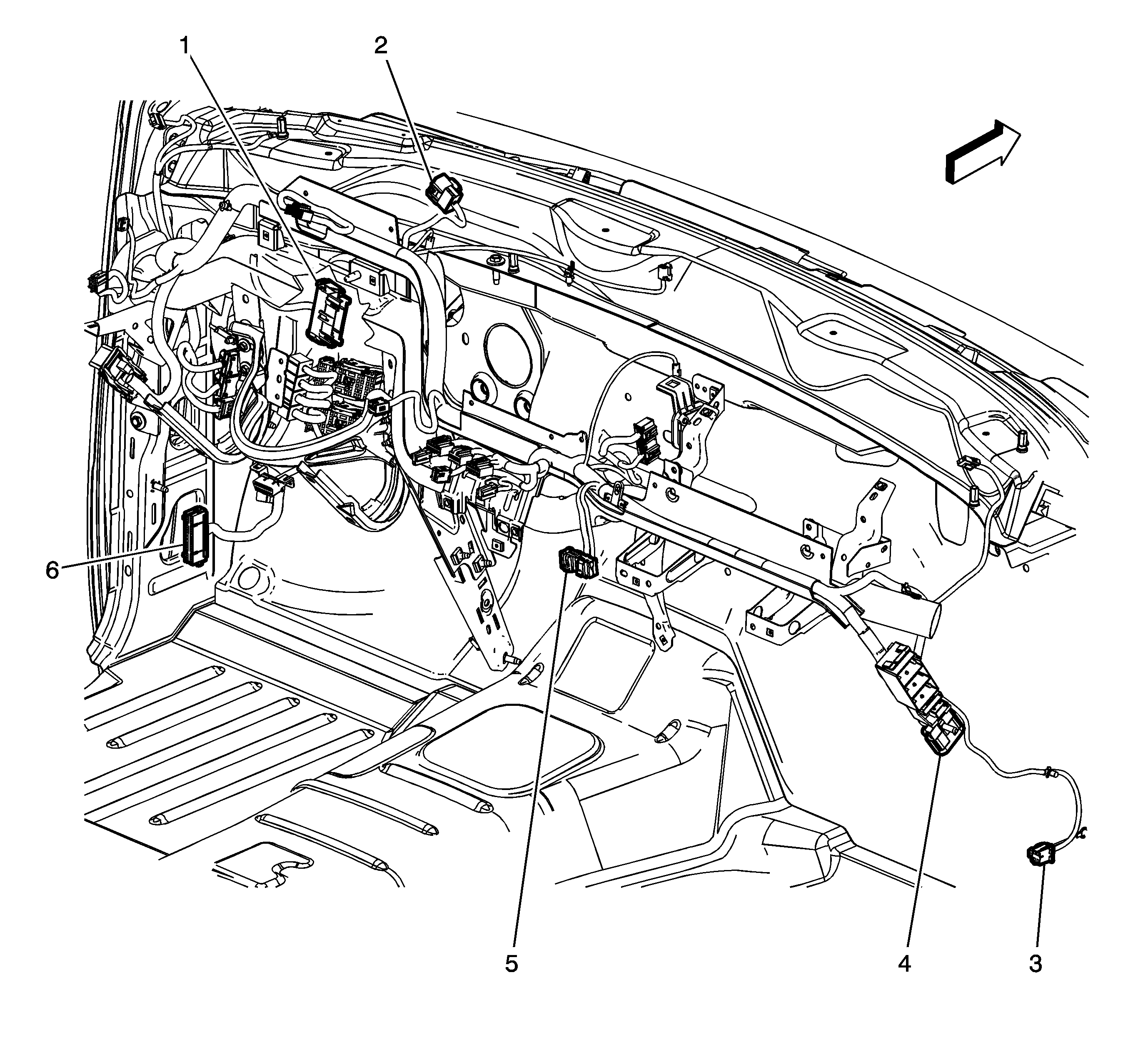 1
2
6
5
4
3