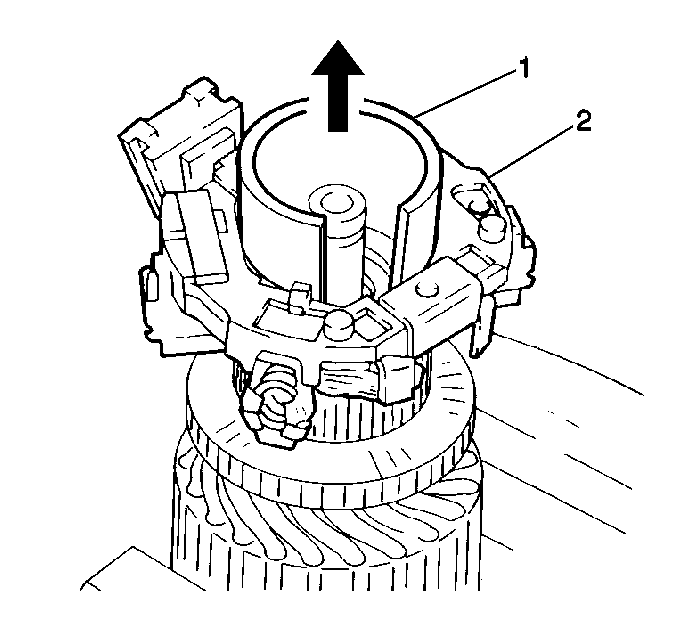 1
2