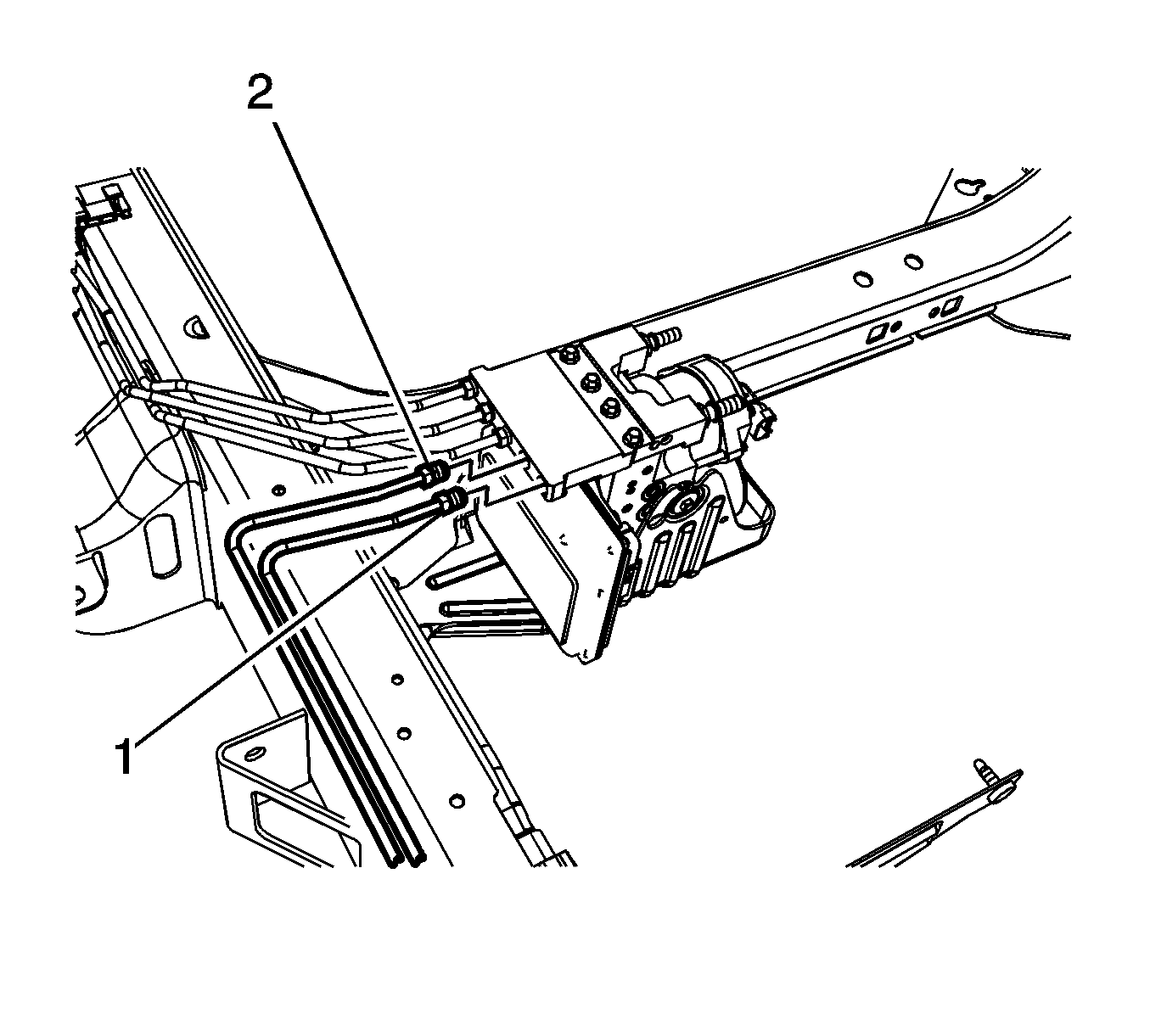 2

1