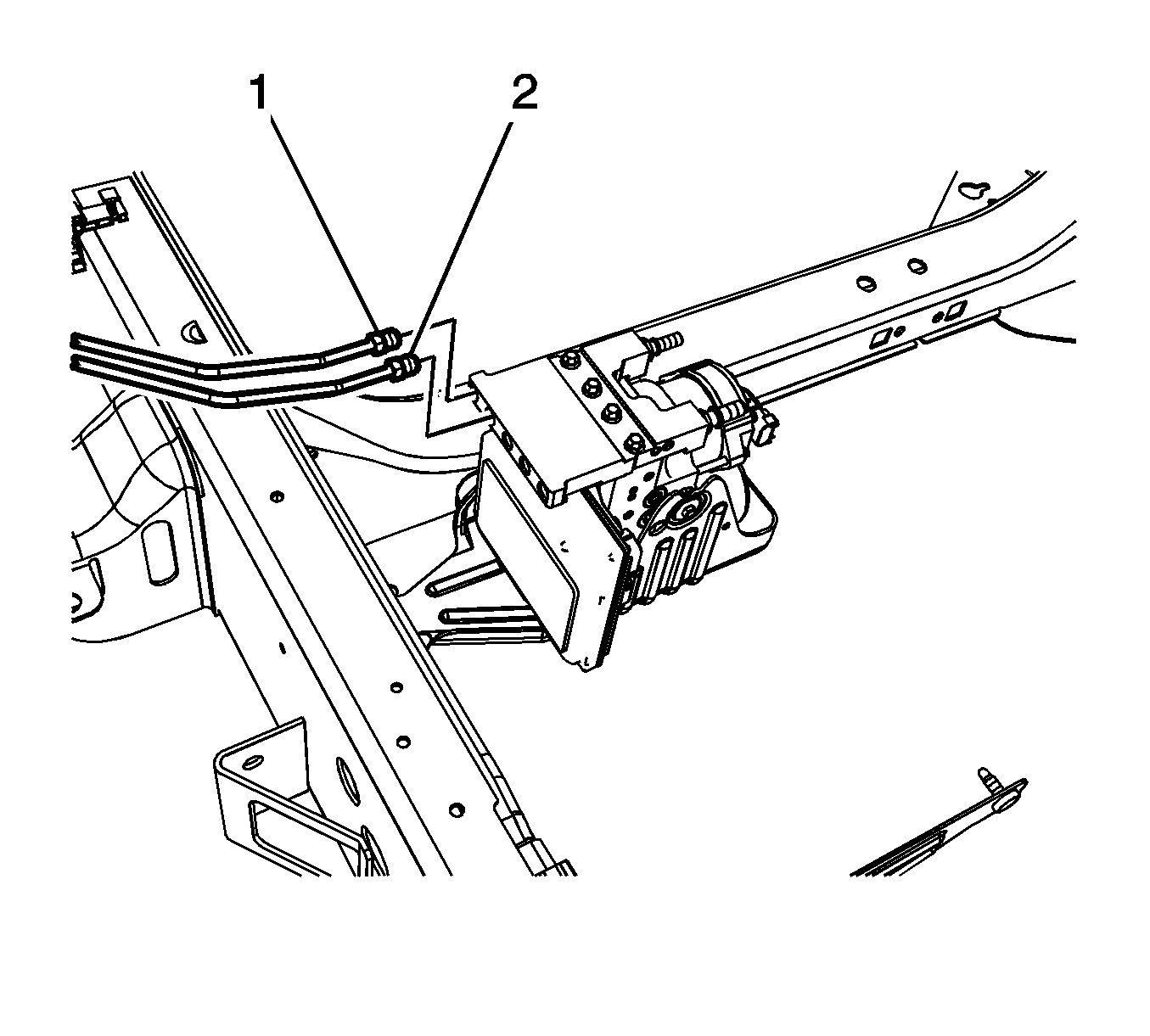 1
2