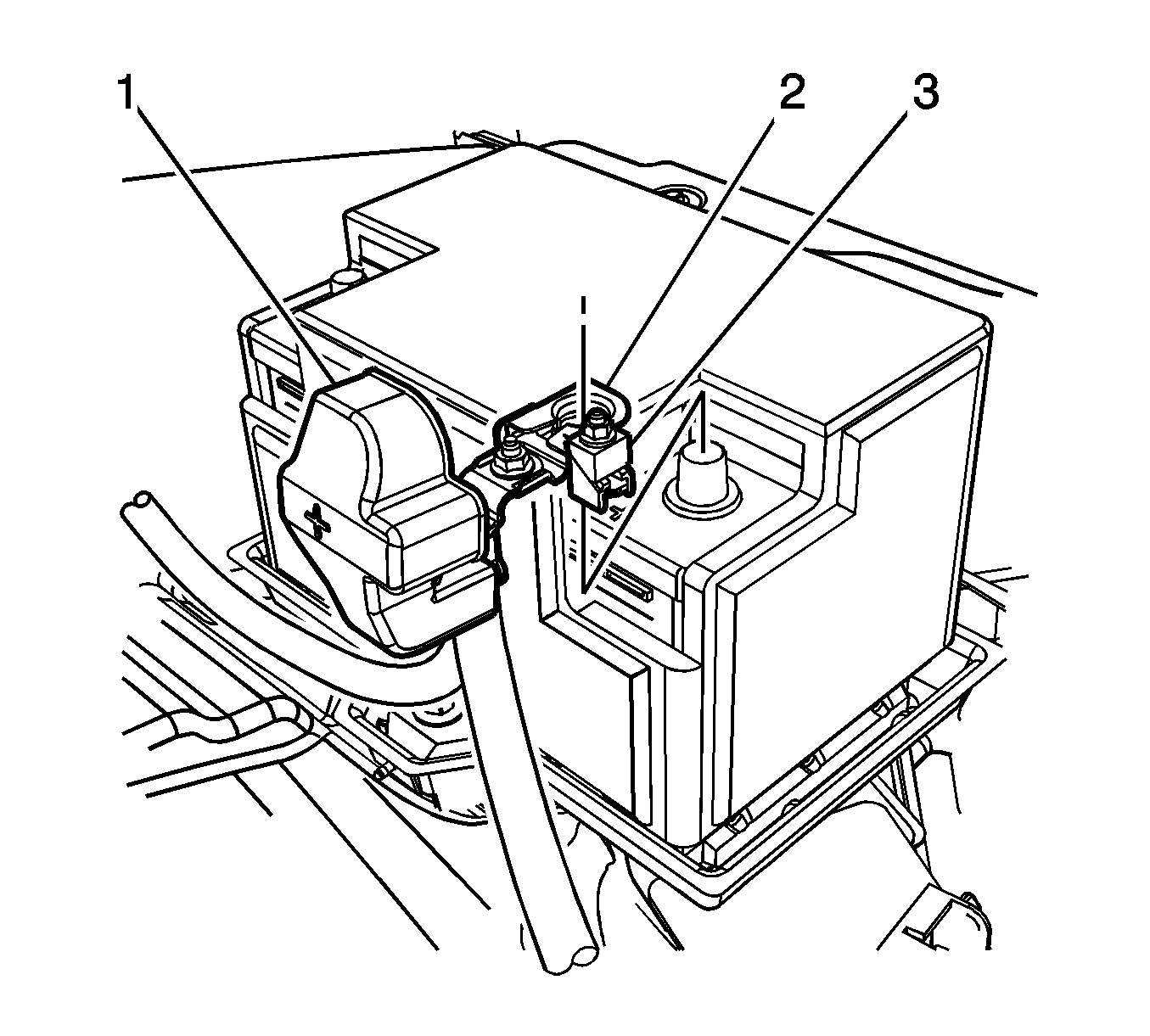 1
2
3
+