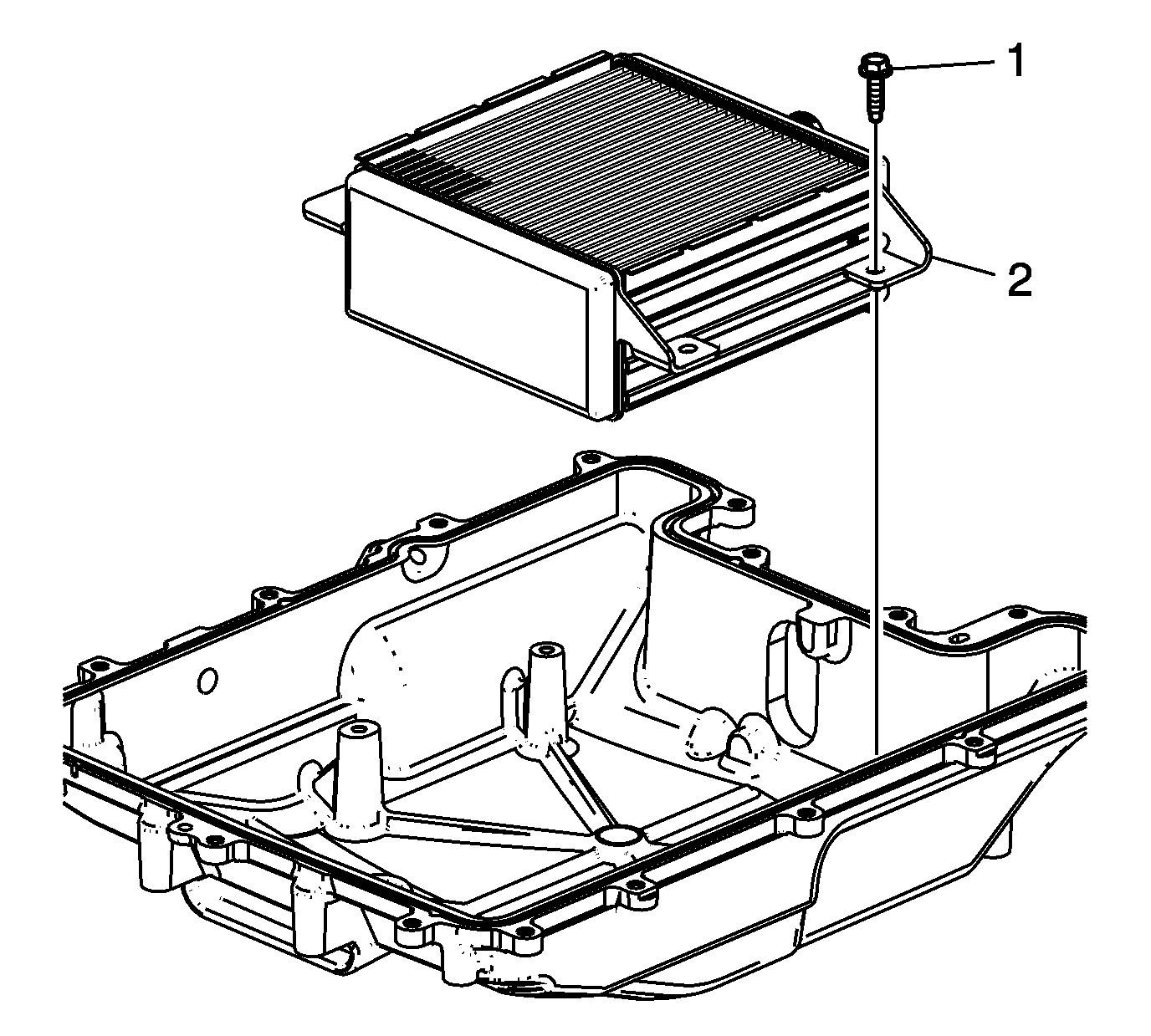 1

2