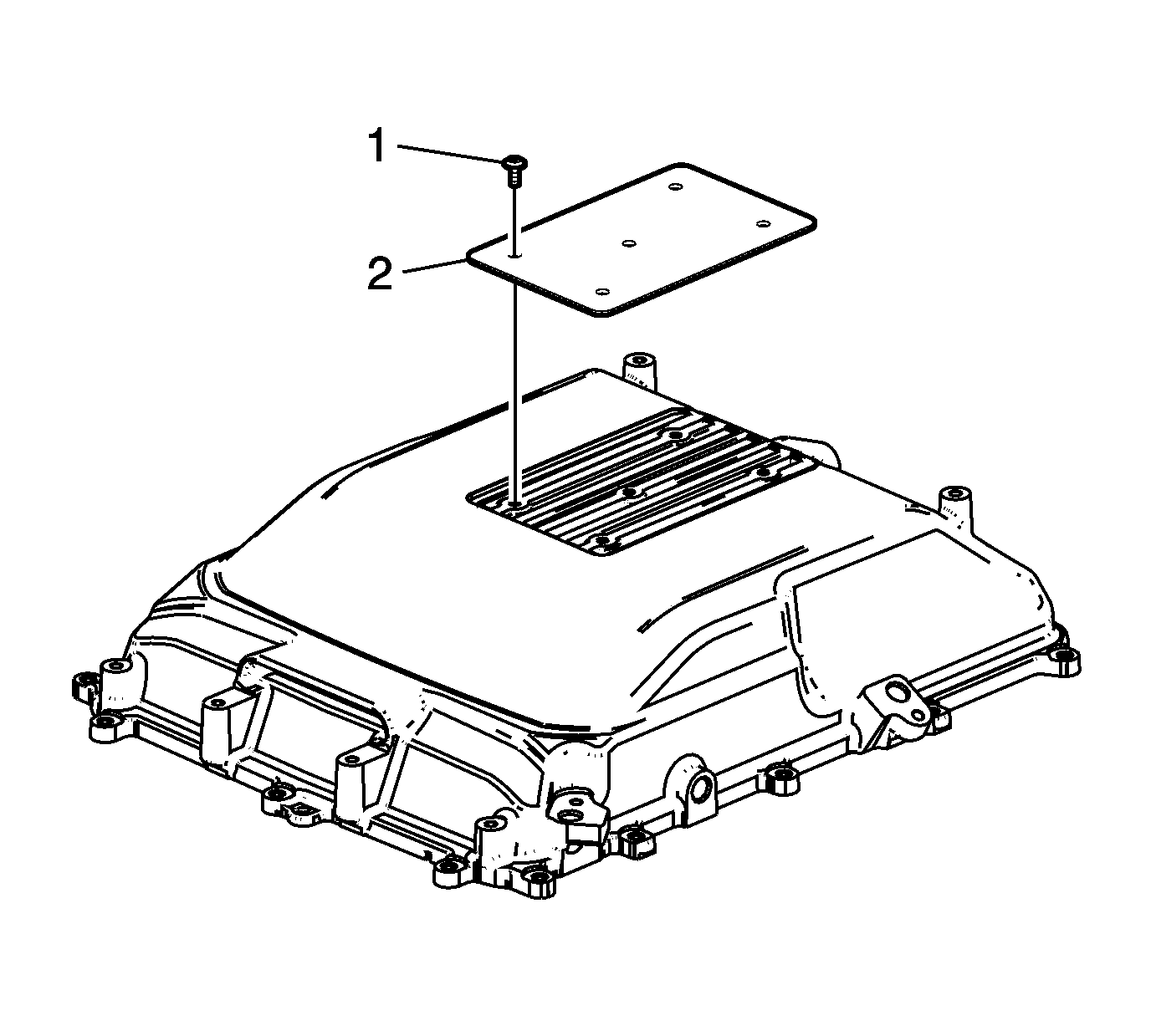 1
2