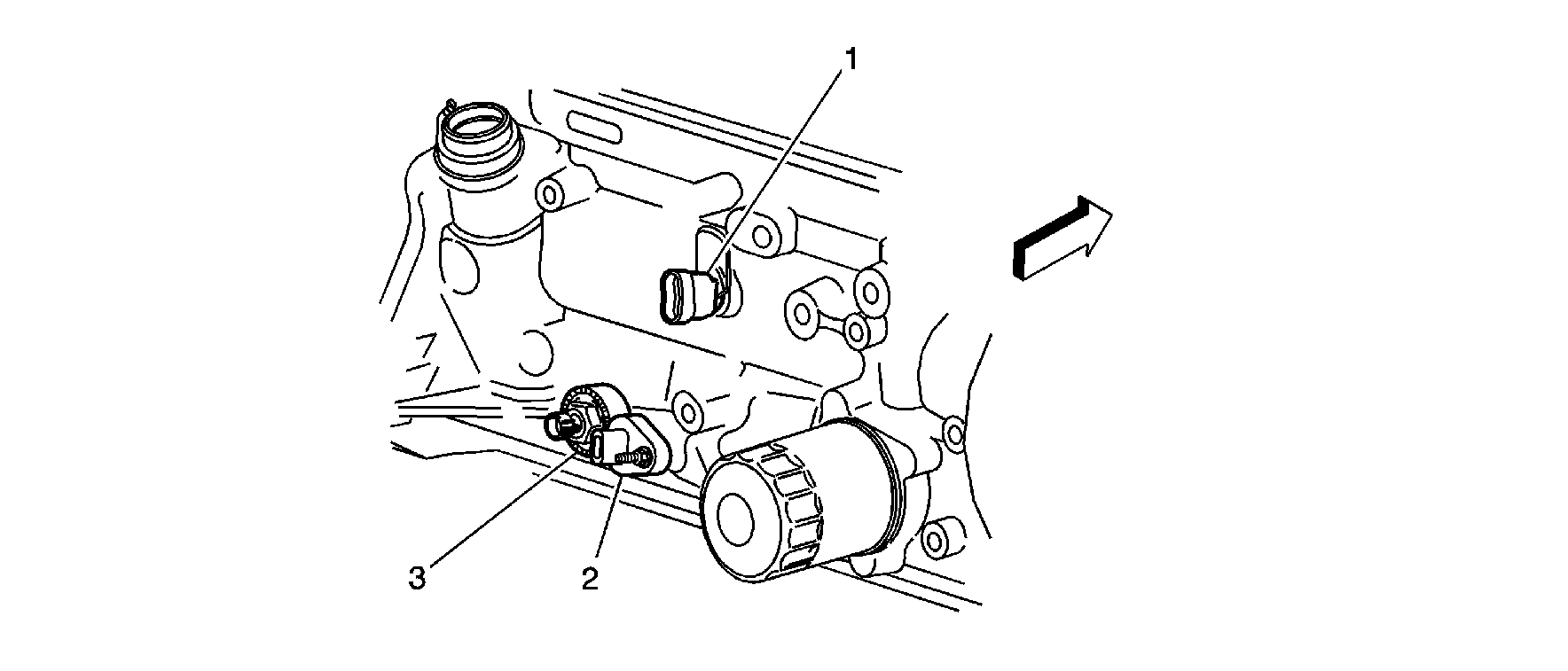 1

3

2