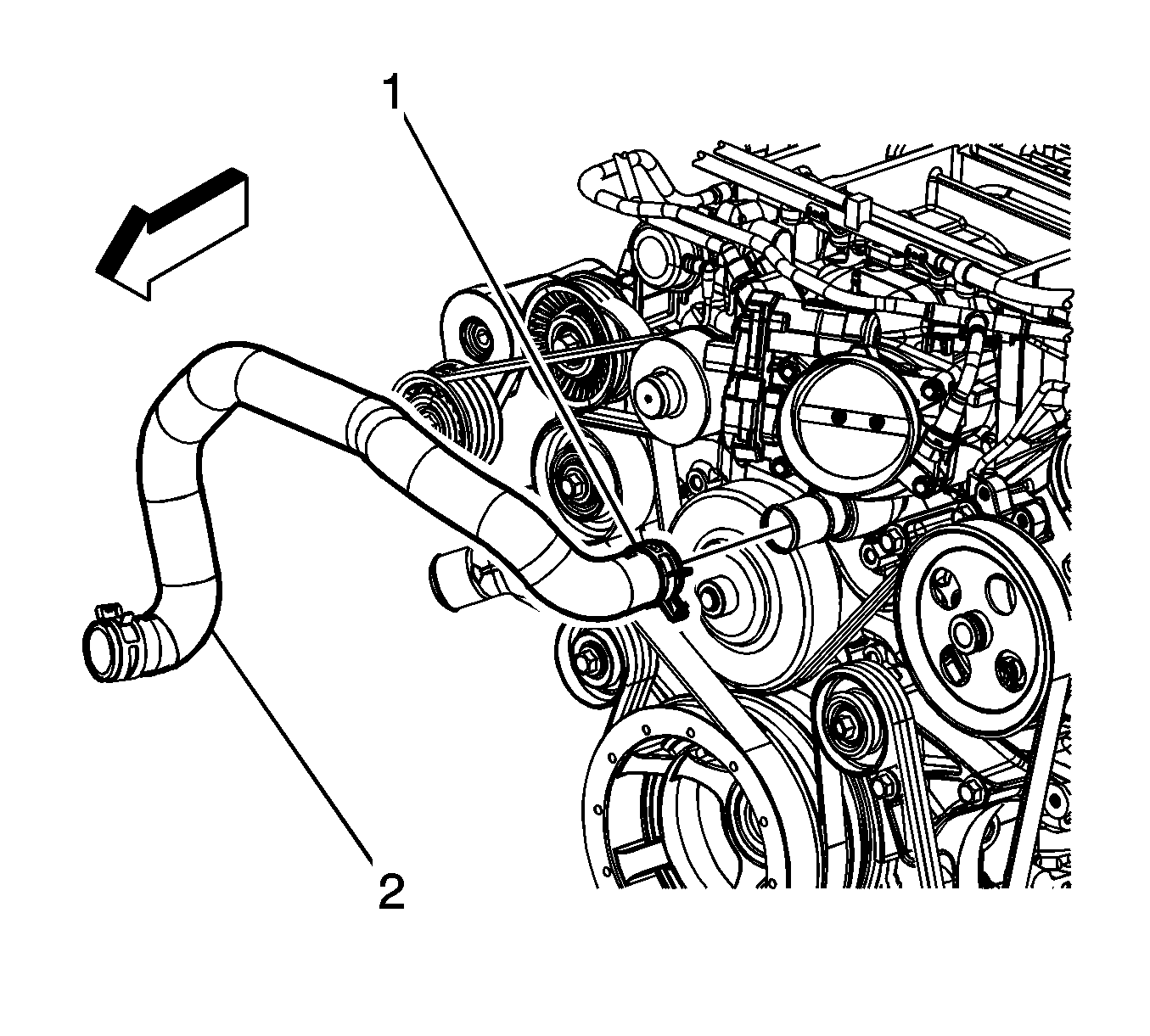 1

2