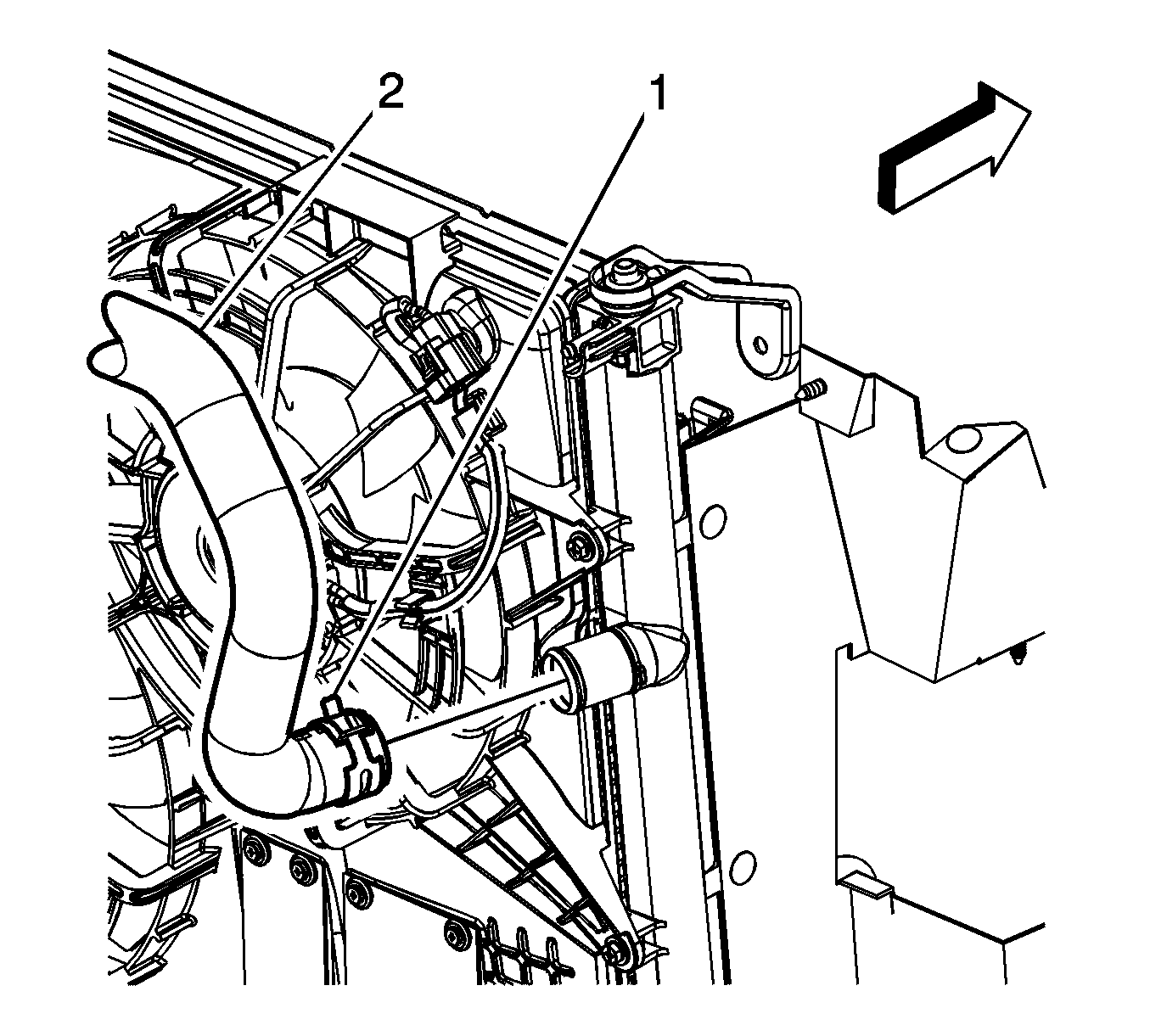 2
1