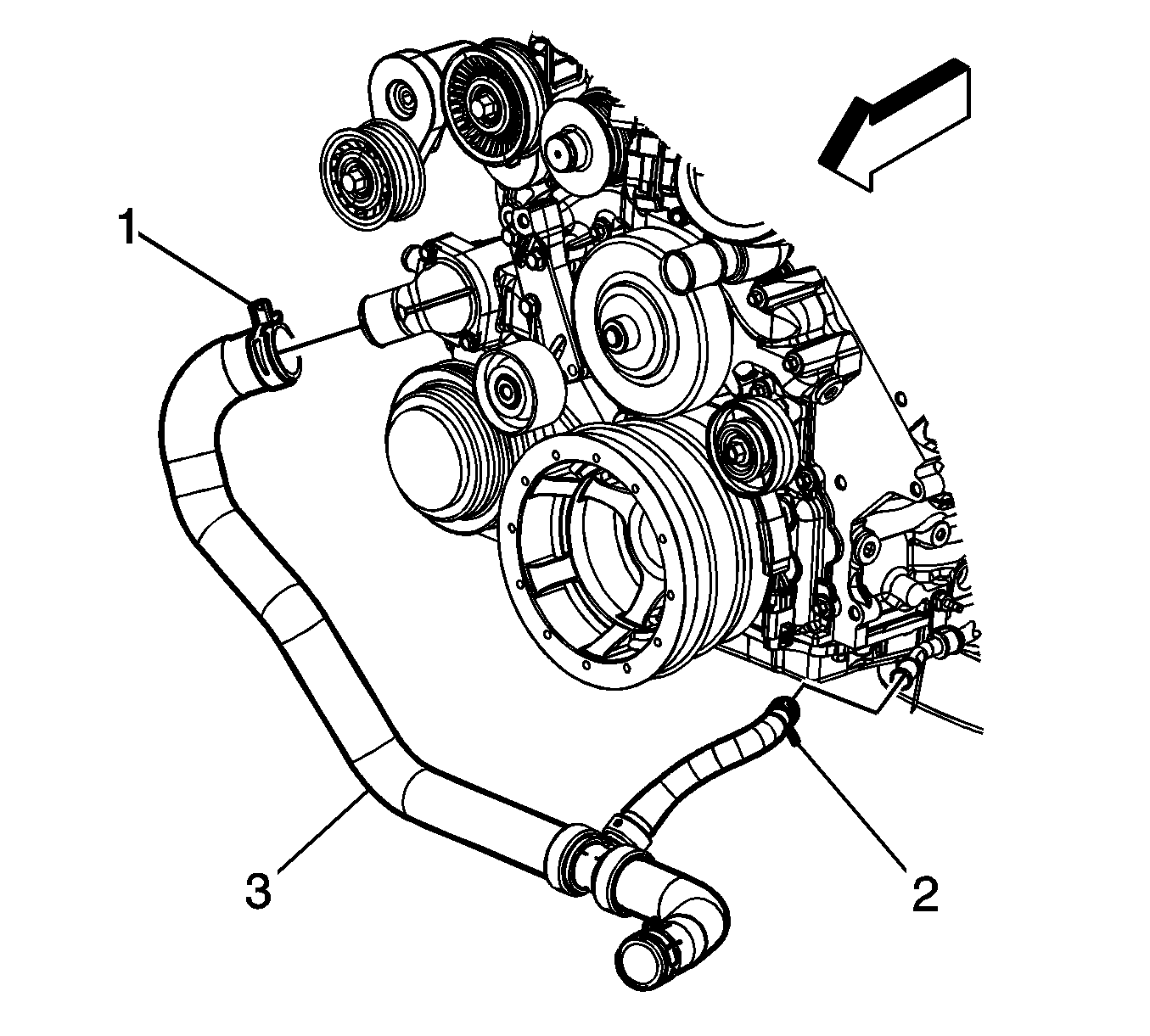 1
3
2