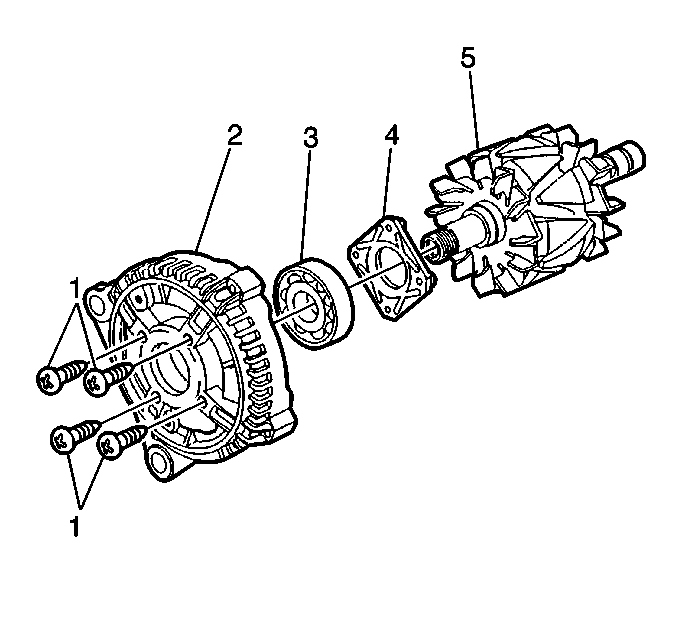 5
2
3
4
1
1