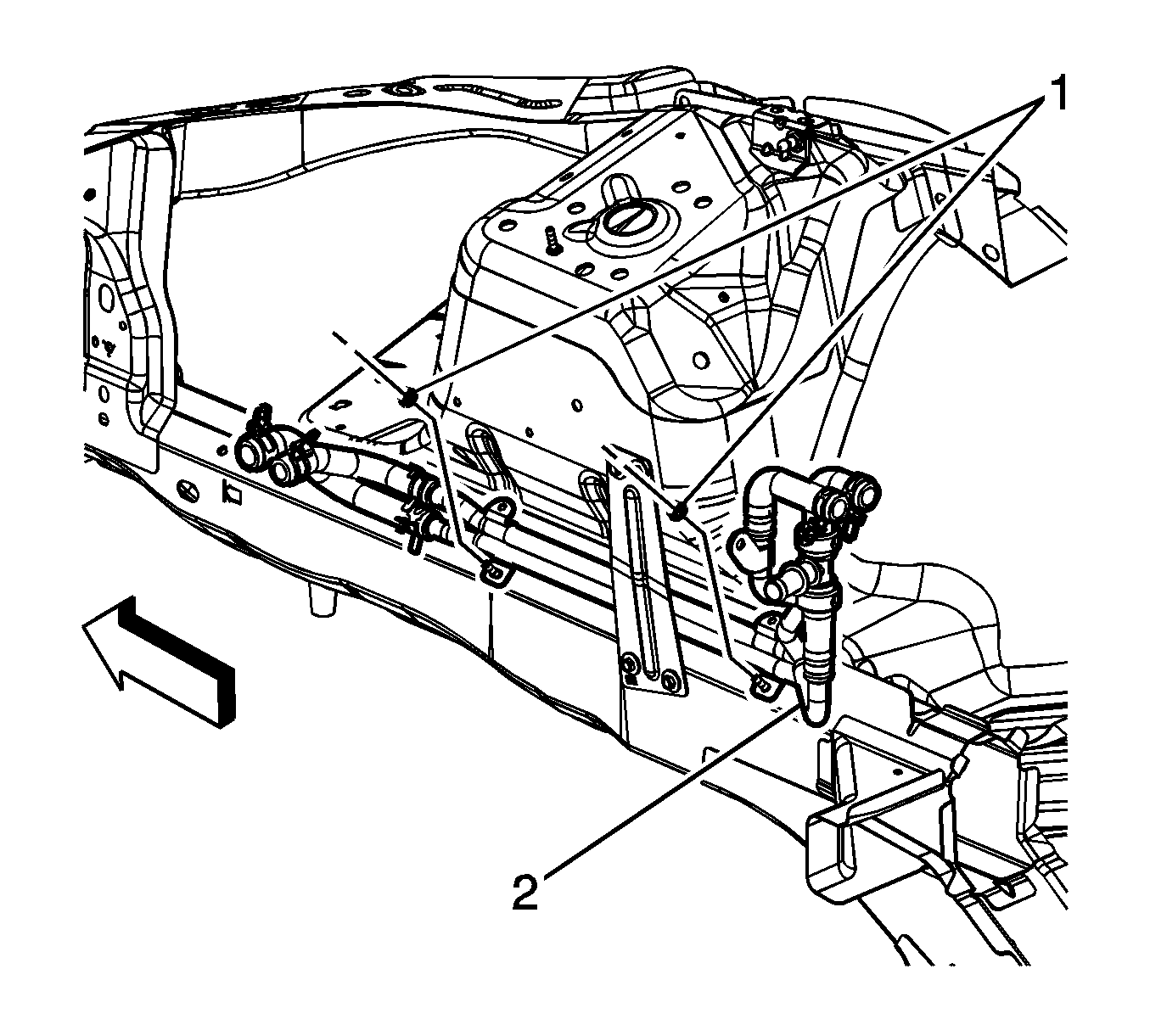 1
2