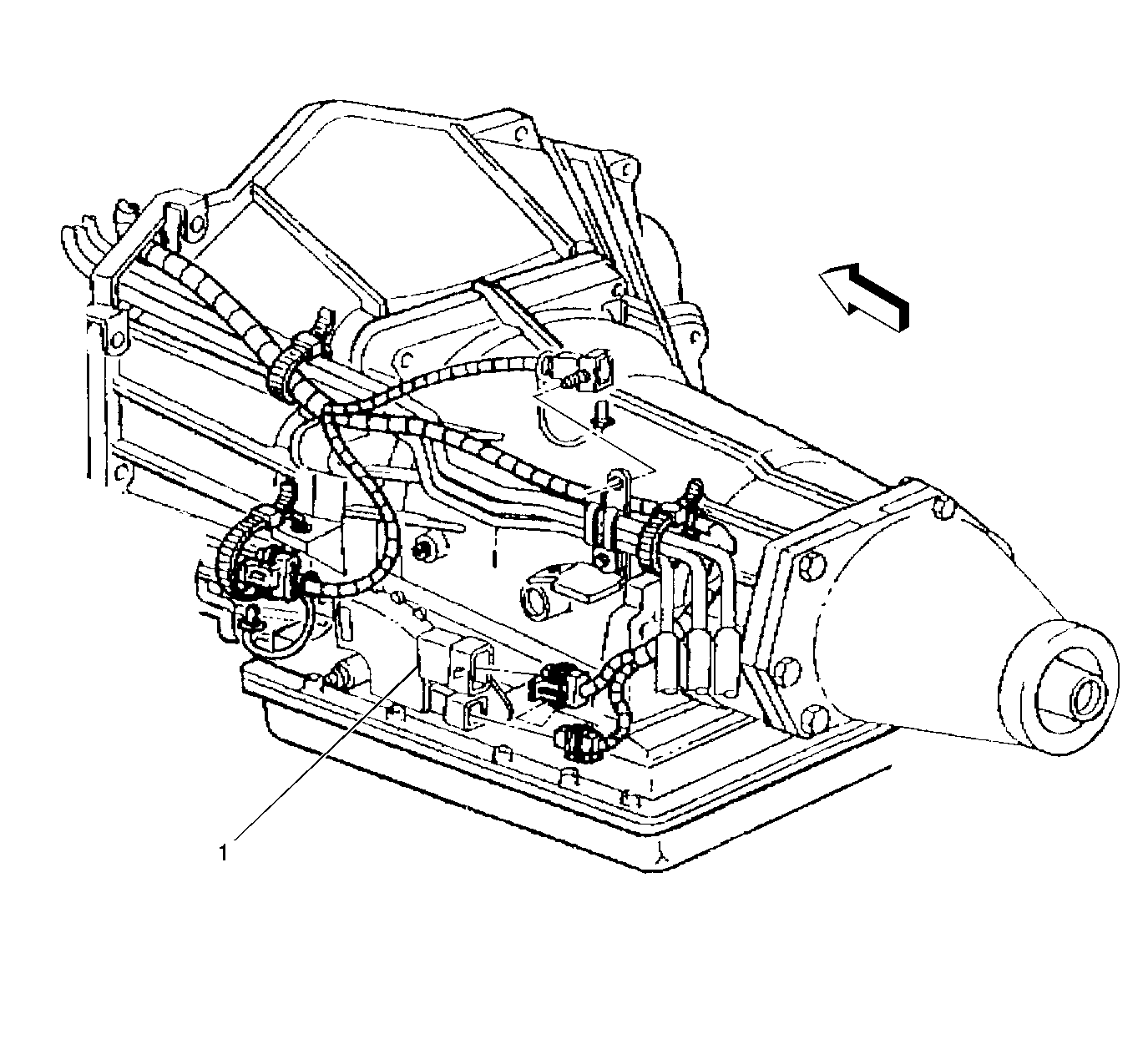 1