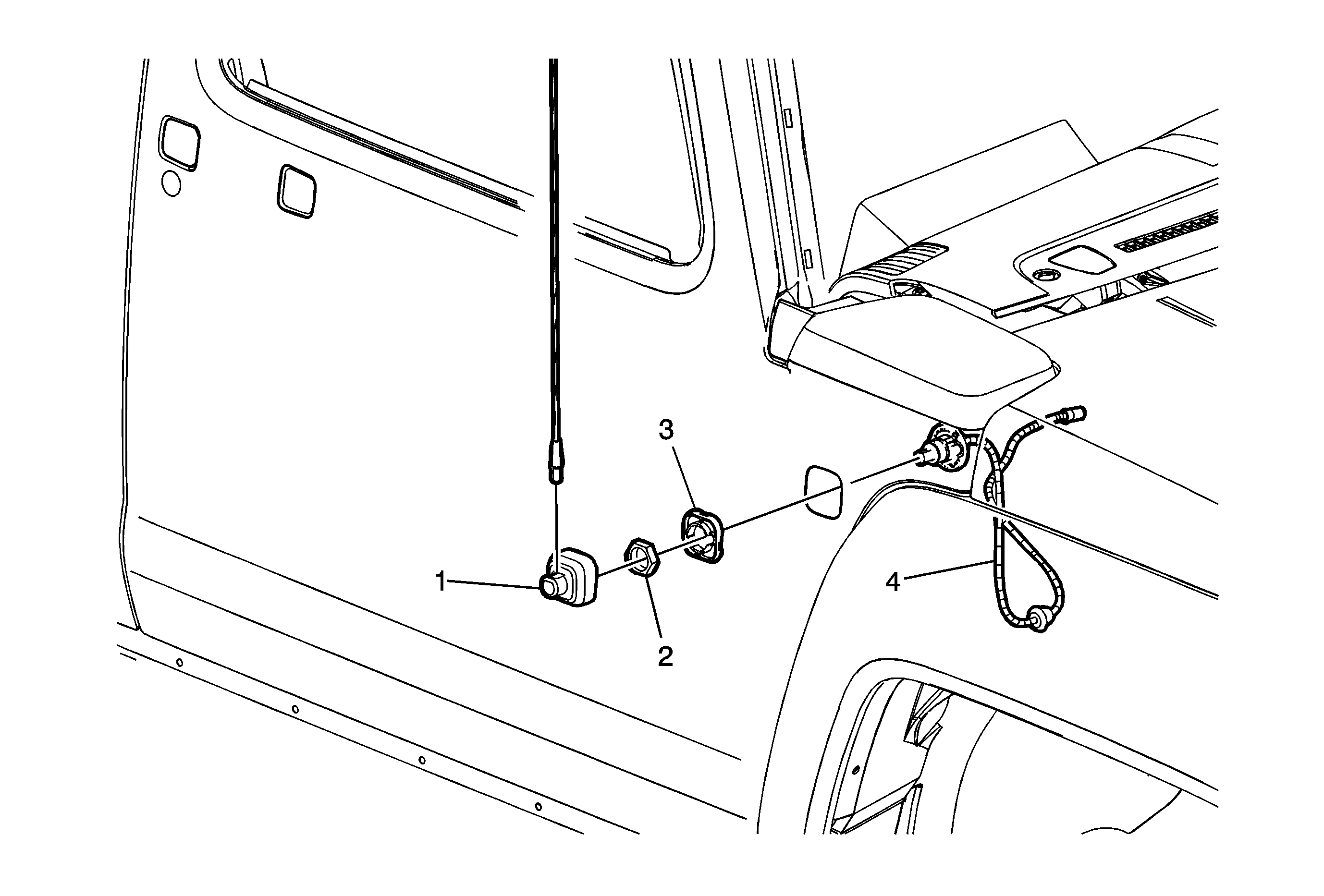 3
1
2
4