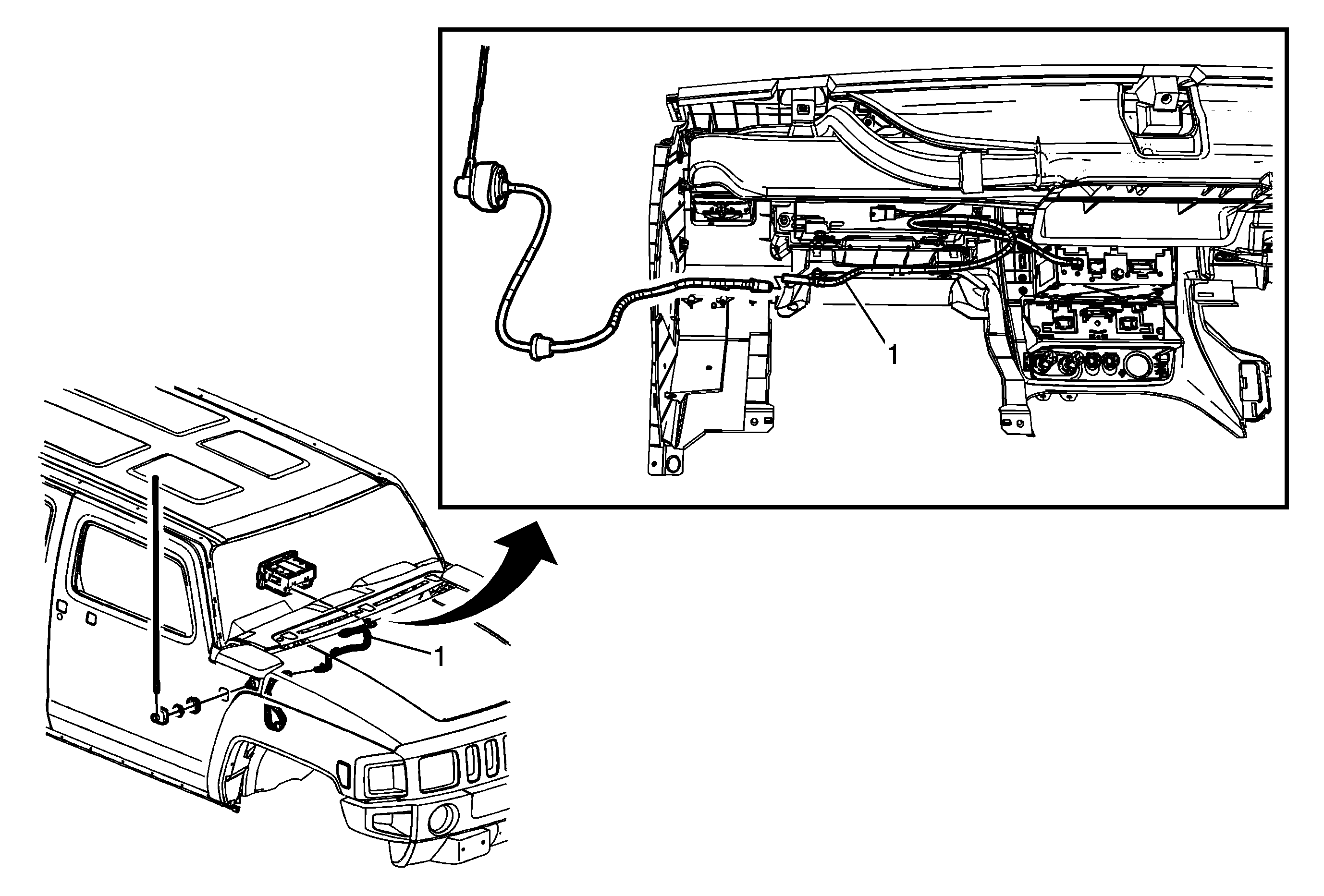 1

1