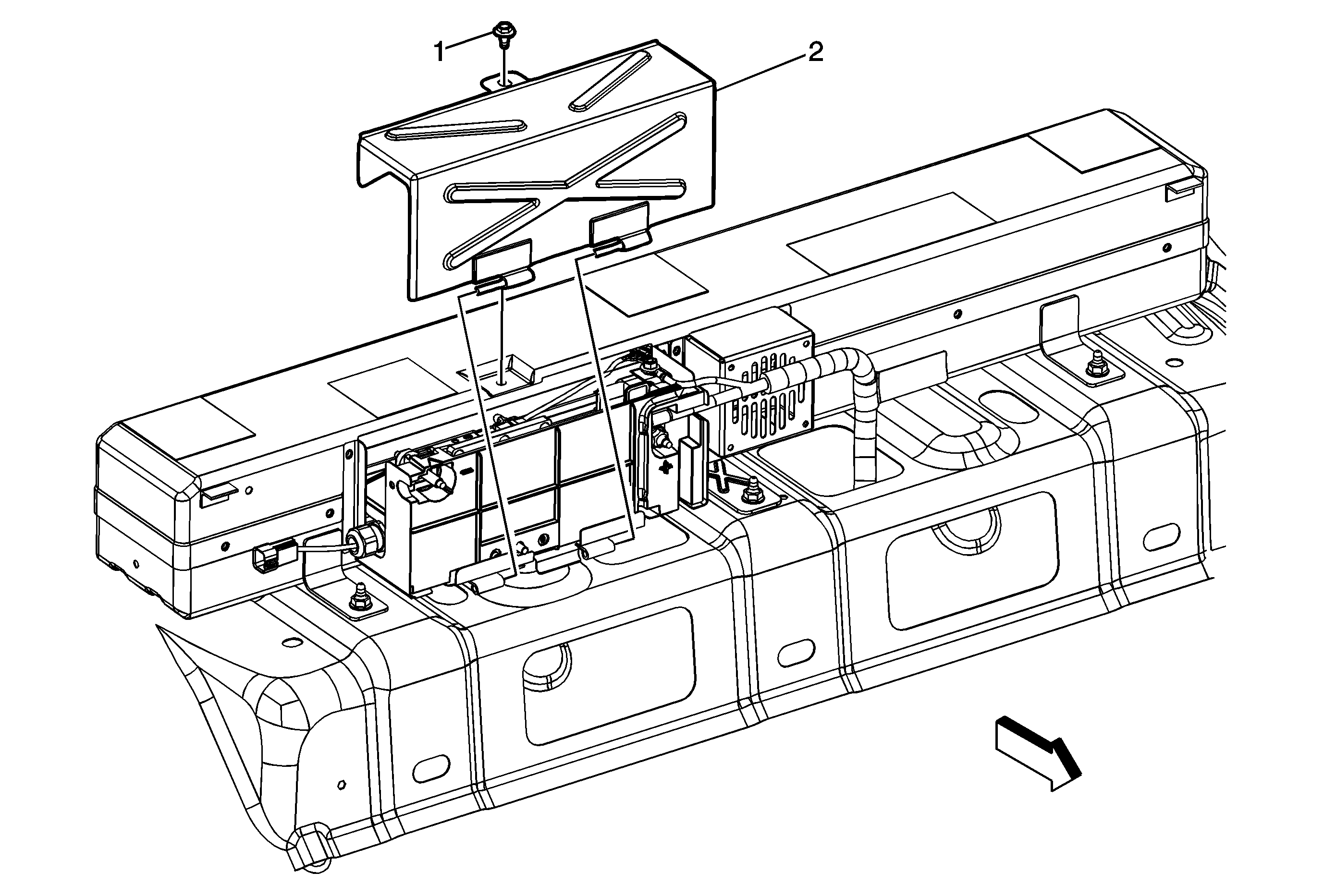 1
2