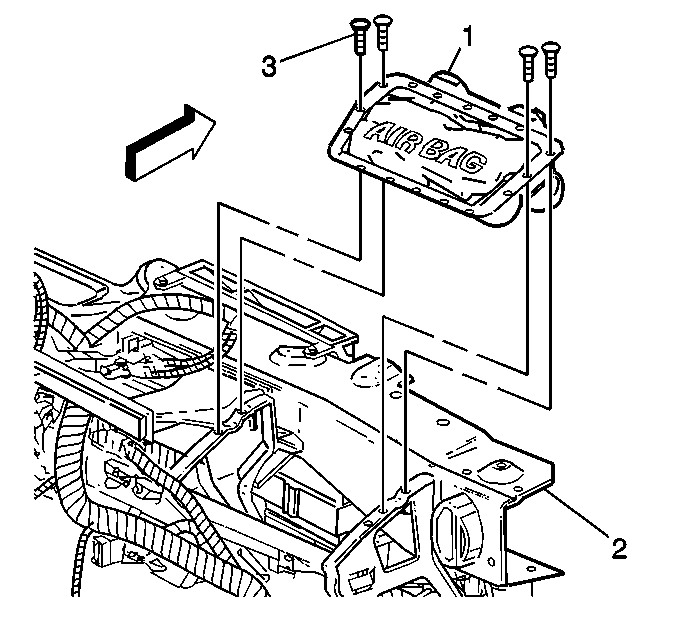 3
1
AIR BAG
2