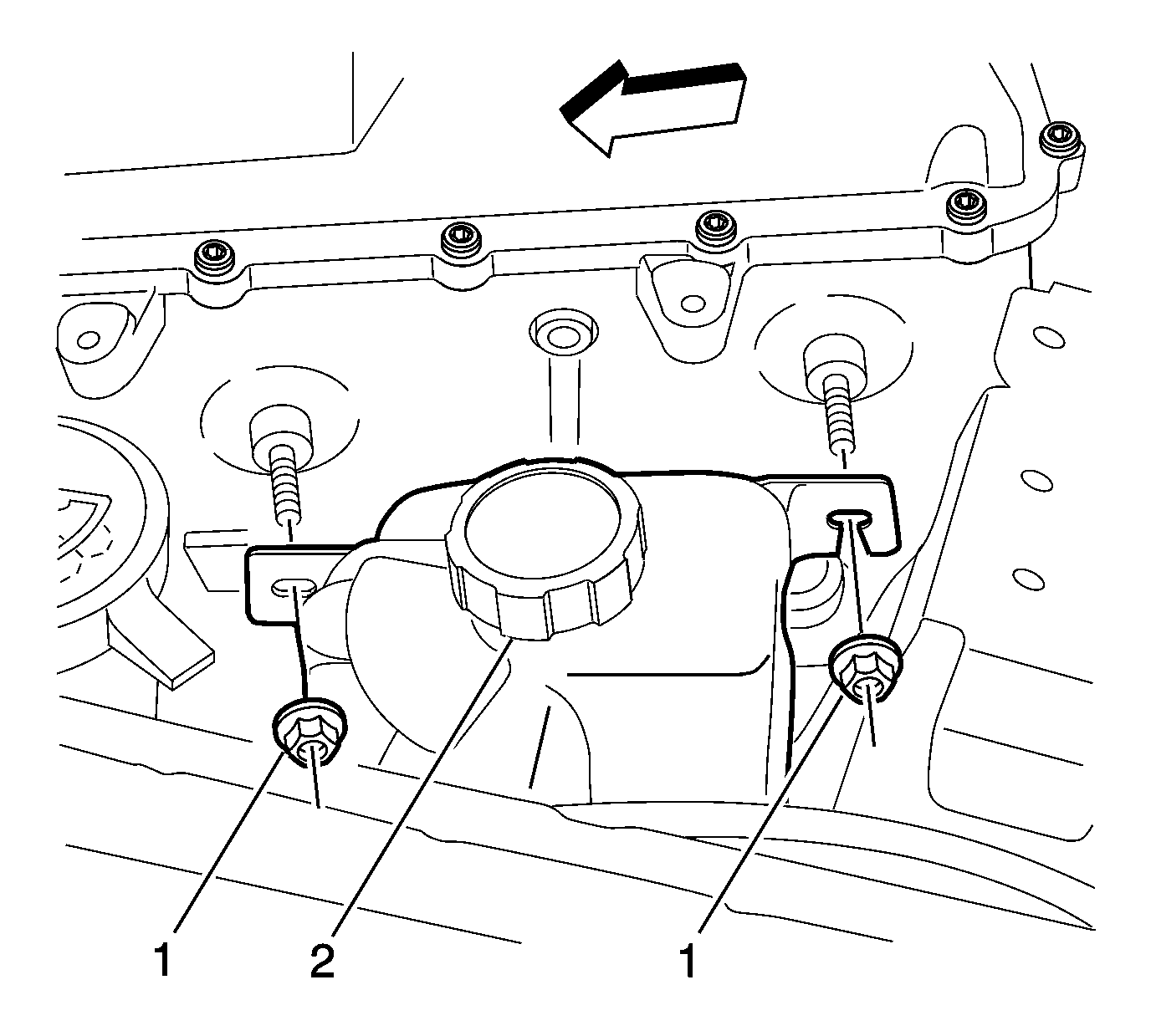 1
2
1